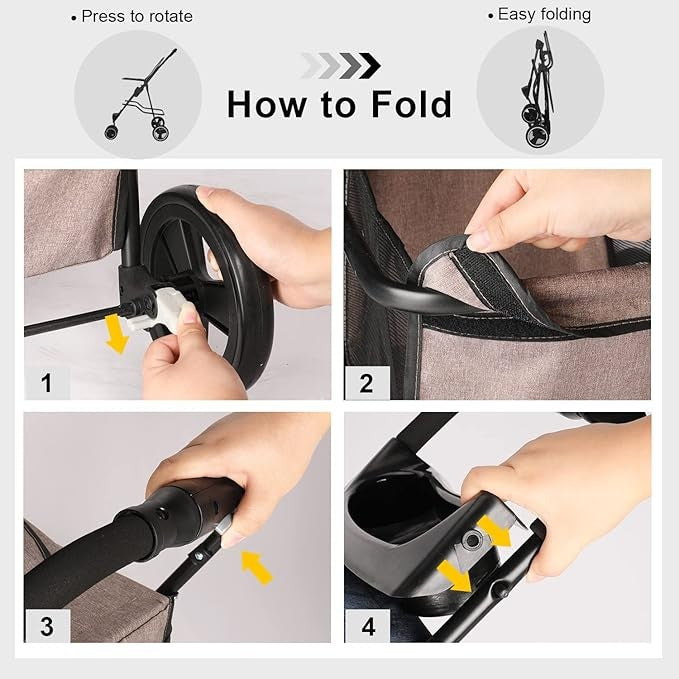 • Press to rotate

How to Fold

• Easy folding

1

2

3

4