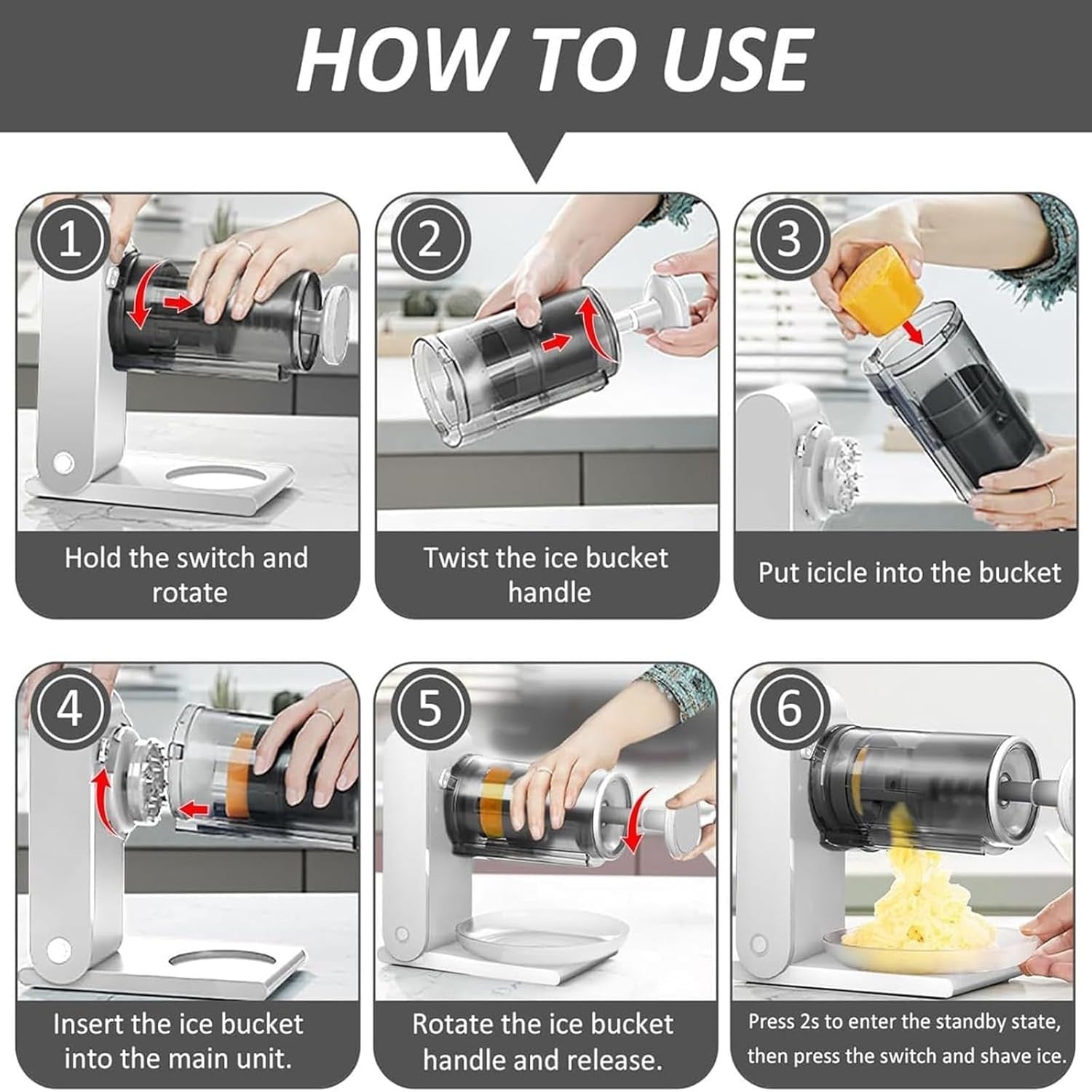 HOW TO USE

1
Hold the switch and rotate

2
Twist the ice bucket handle

3
Put icicle into the bucket

4
Insert the ice bucket into the main unit.

5
Rotate the ice bucket handle and release.

6
Press 2s to enter the standby state, then press the switch and shave ice.