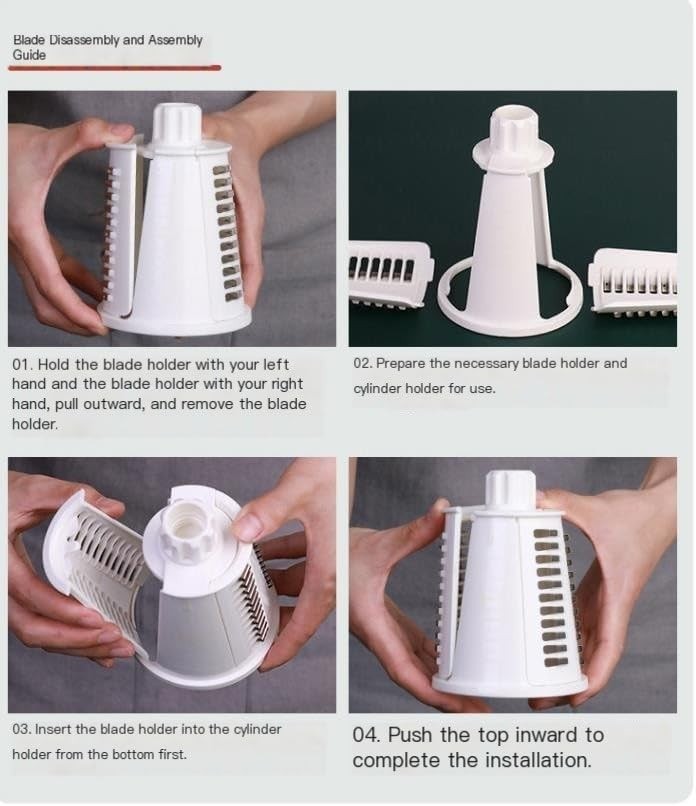 Blade Disassembly and Assembly Guide

01. Hold the blade holder with your left hand and the blade holder with your right hand, pull outward, and remove the blade holder.

02. Prepare the necessary blade holder and cylinder holder for use.

03. Insert the blade holder into the cylinder holder from the bottom first.

04. Push the top inward to complete the installation.