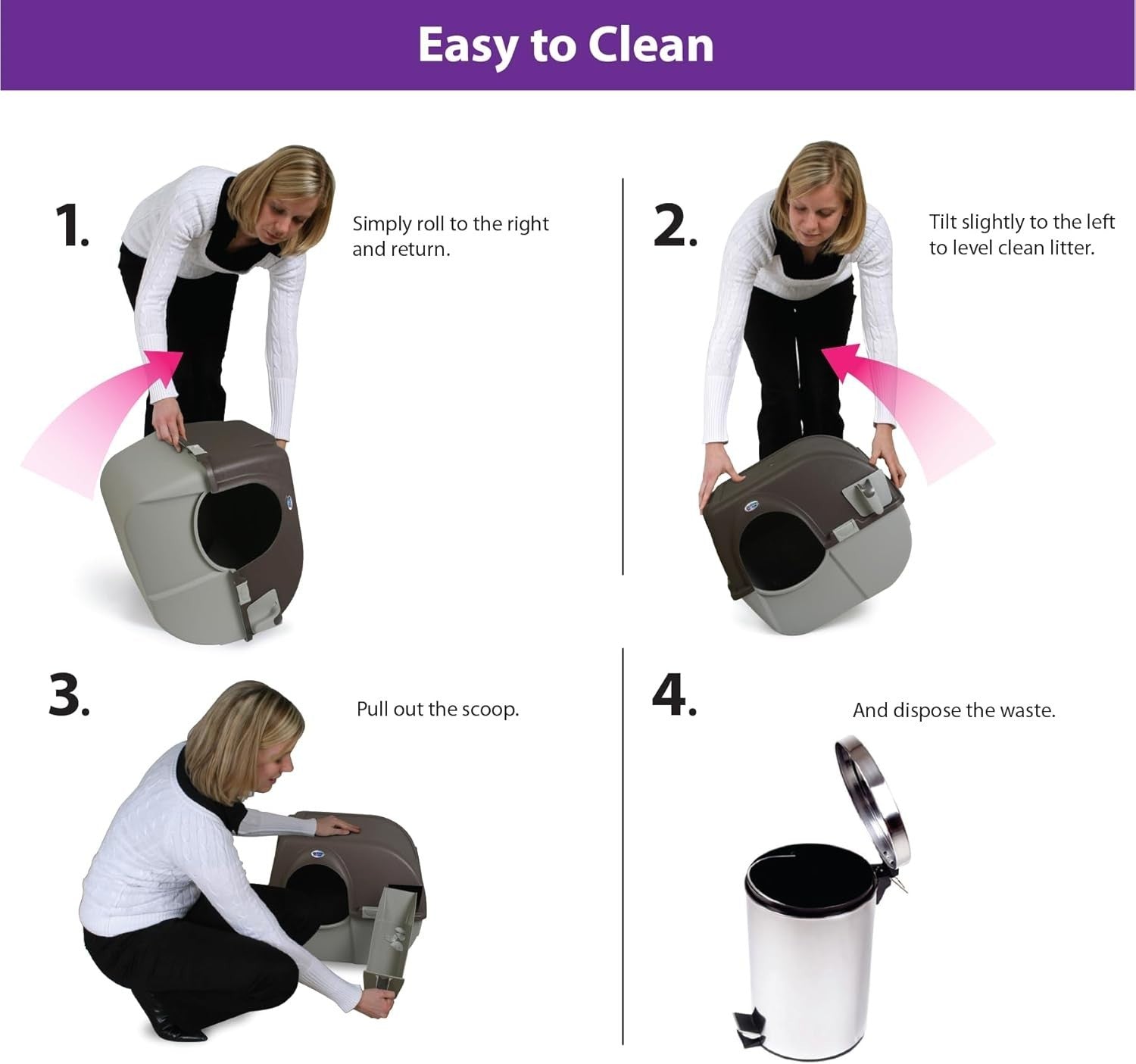 Easy to Clean

1.

Simply roll to the right and return.

2.

Tilt slightly to the left to level clean litter.

3.

Pull out the scoop.

4.

And dispose the waste.