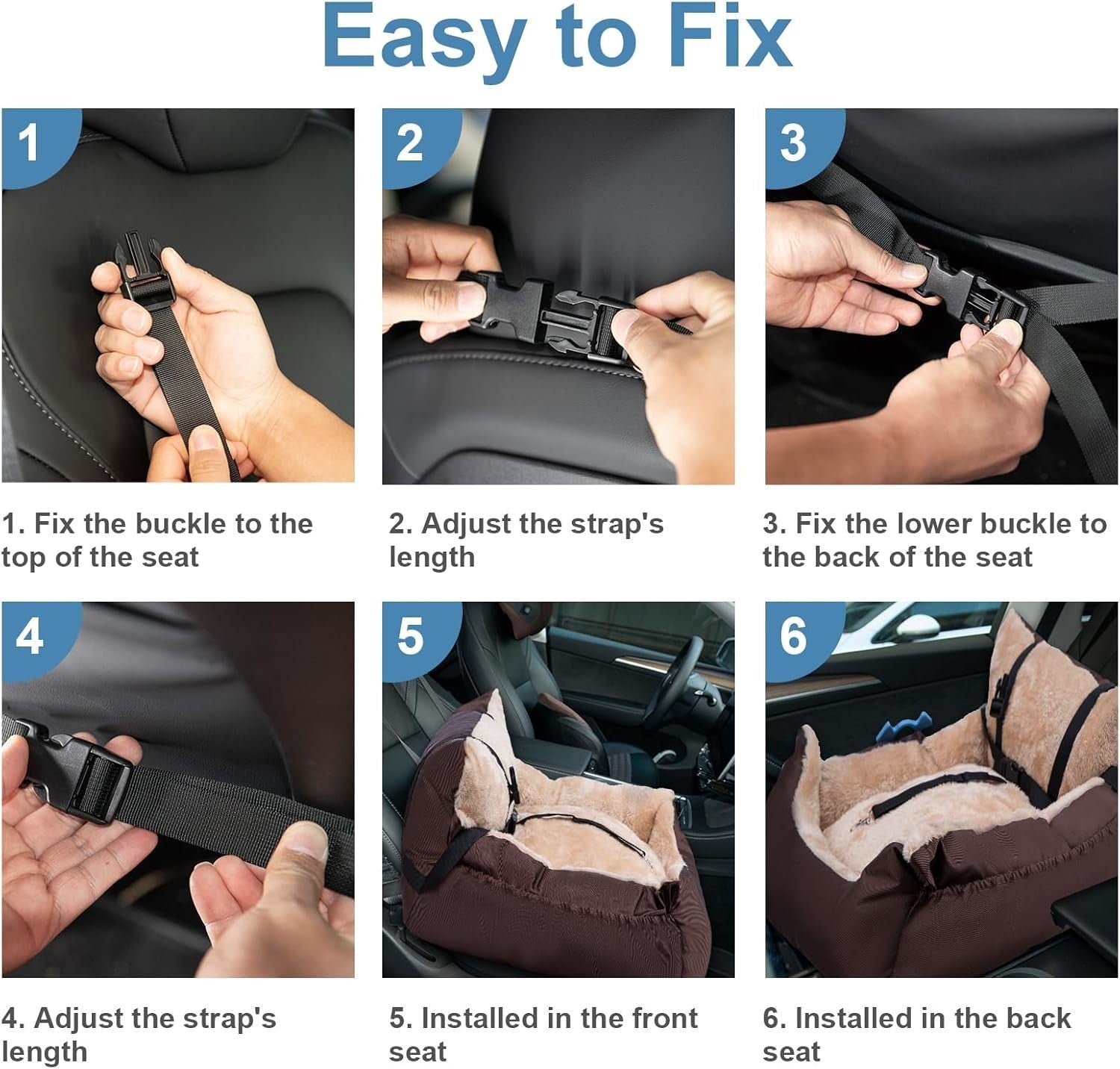 Easy to Fix

1

2

3

1. Fix the buckle to the top of the seat

2. Adjust the strap's length

3. Fix the lower buckle to the back of the seat

4

5

6

4. Adjust the strap's length

5. Installed in the front seat

6. Installed in the back seat