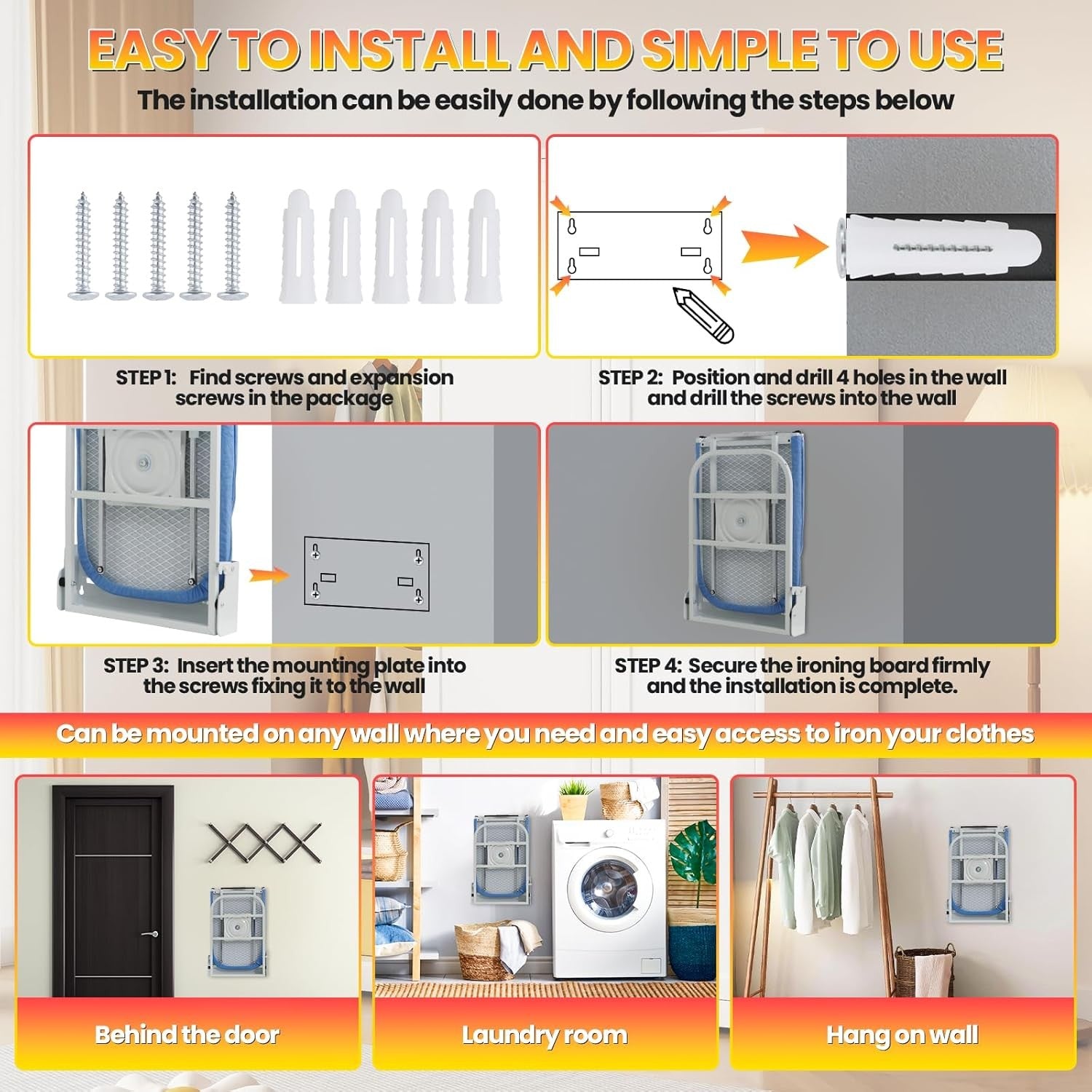 EASY TO INSTALL AND SIMPLE TO USE

The installation can be easily done by following the steps below

STEP 1: Find screws and expansion screws in the package

STEP 2: Position and drill 4 holes in the wall and drill the screws into the wall

STEP 3: Insert the mounting plate into the screws fixing it to the wall

STEP 4: Secure the ironing board firmly and the installation is complete.

Can be mounted on any wall where you need and easy access to iron your clothes

Behind the door

Laundry room

Hang on wall