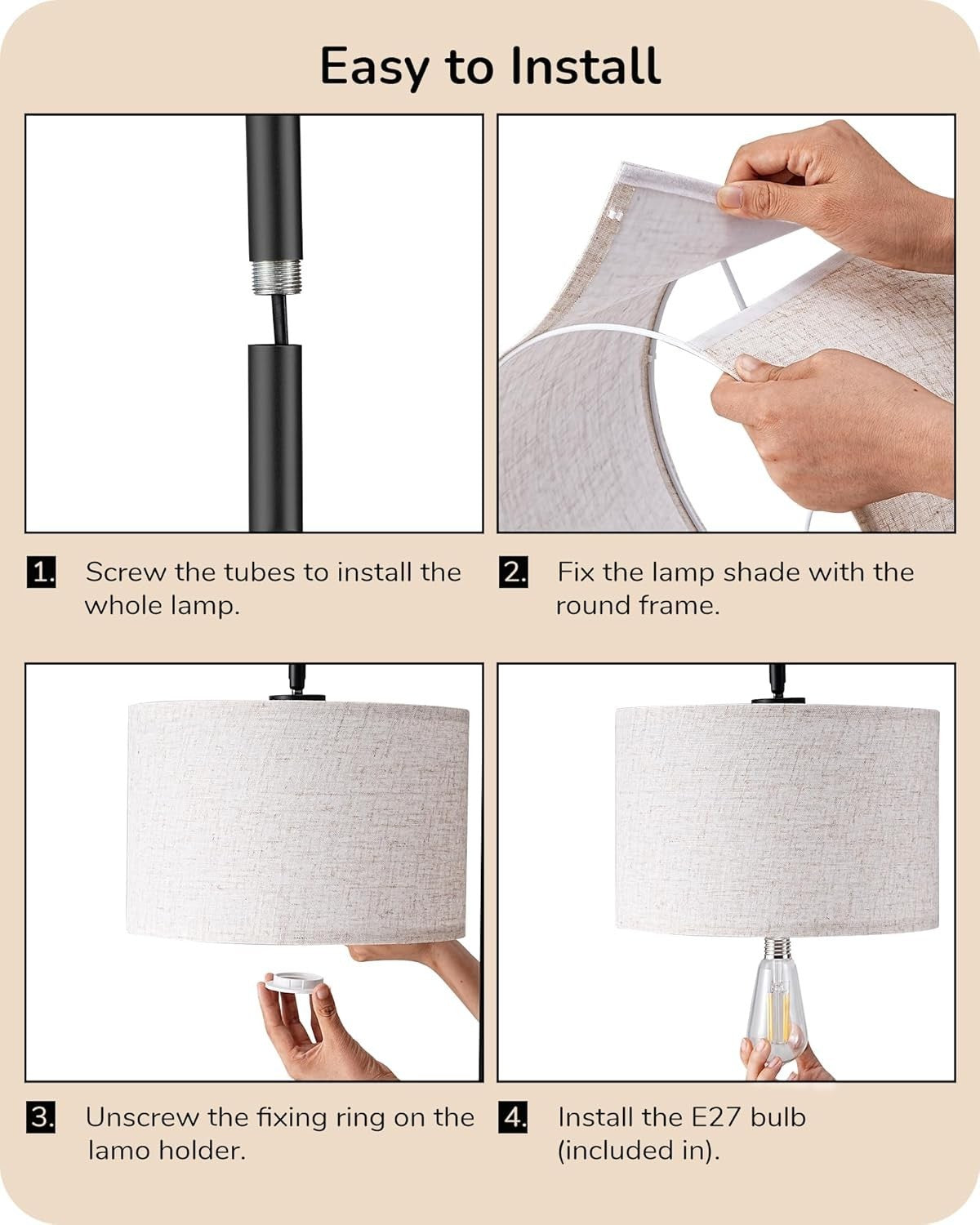 Easy to Install

1. Screw the tubes to install the whole lamp.

2. Fix the lamp shade with the round frame.

3. Unscrew the fixing ring on the lamo holder.

4. Install the E27 bulb (included in).