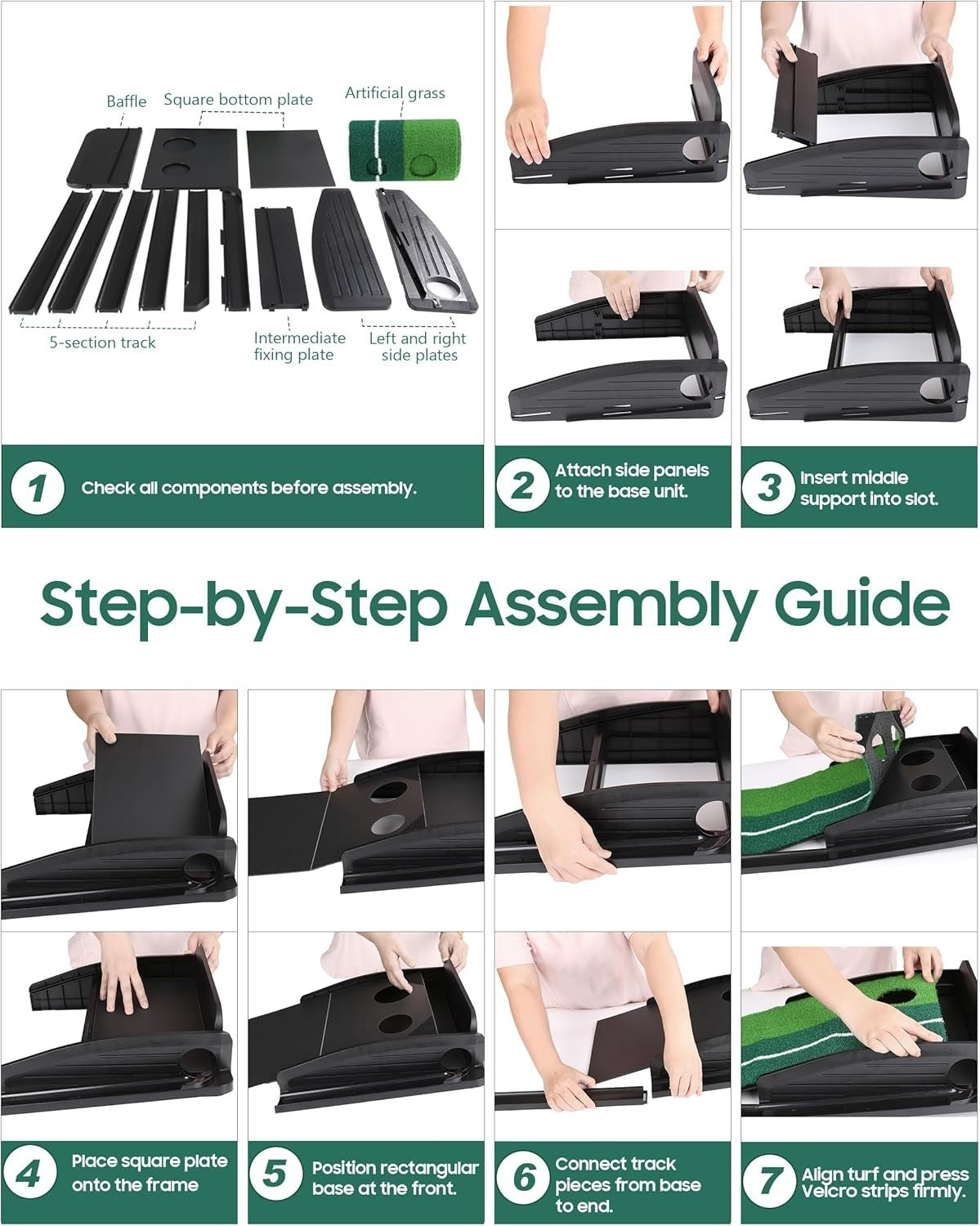 Baffle

Square bottom plate

Artificial grass

5-section track

Intermediate fixing plate

Left and right side plates

1 Check all components before assembly.

2 Attach side panels to the base unit.

3 Insert middle support into slot.

Step-by-Step Assembly Guide

4 Place square plate onto the frame

5 Position rectangular base at the front.

6 Connect track pieces from base to end.

7 Align turf and press Velcro strips firmly.