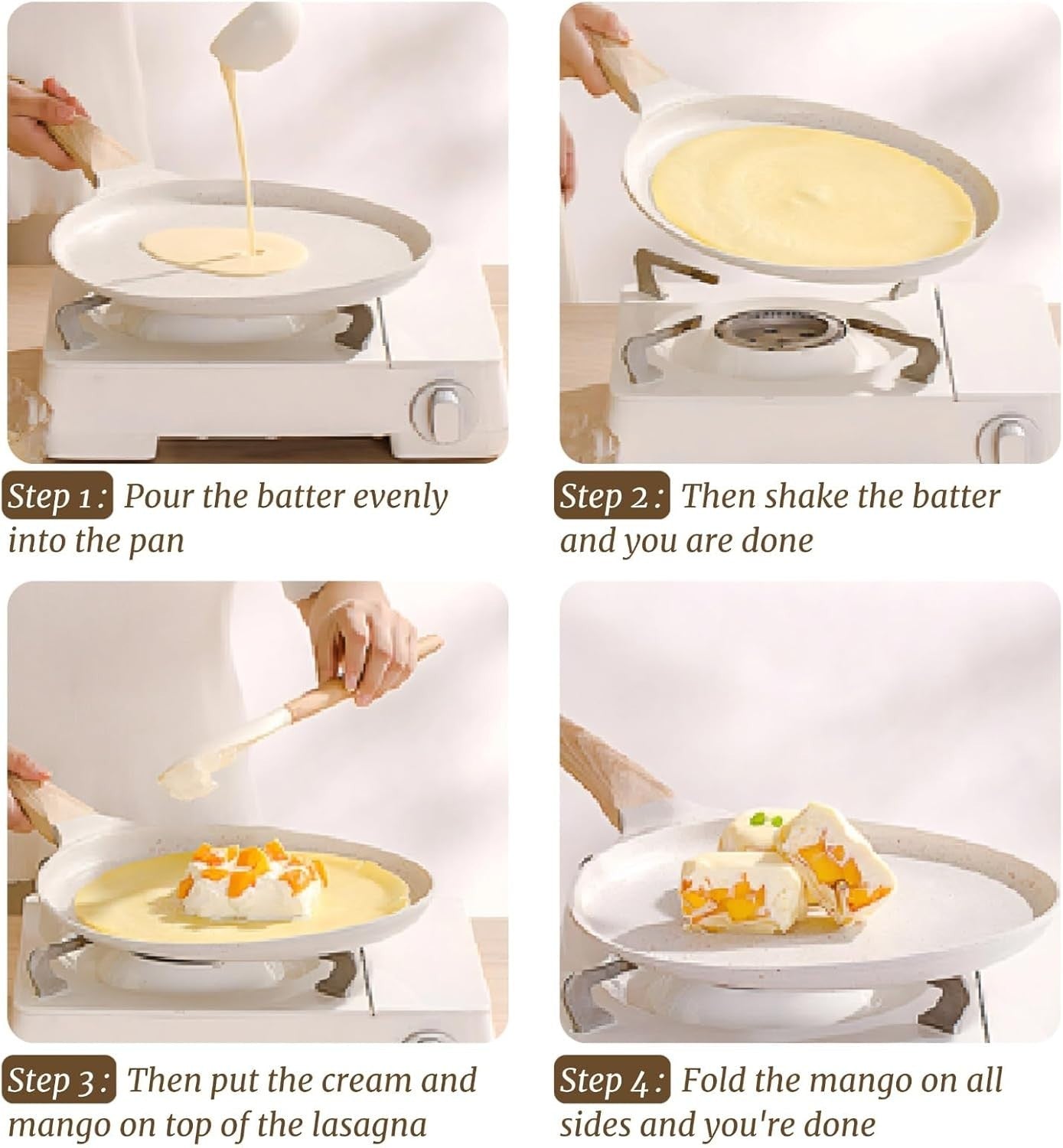 Step 1: Pour the batter evenly into the pan

Step 2: Then shake the batter and you are done

Step 3: Then put the cream and mango on top of the lasagna

Step 4: Fold the mango on all sides and you're done