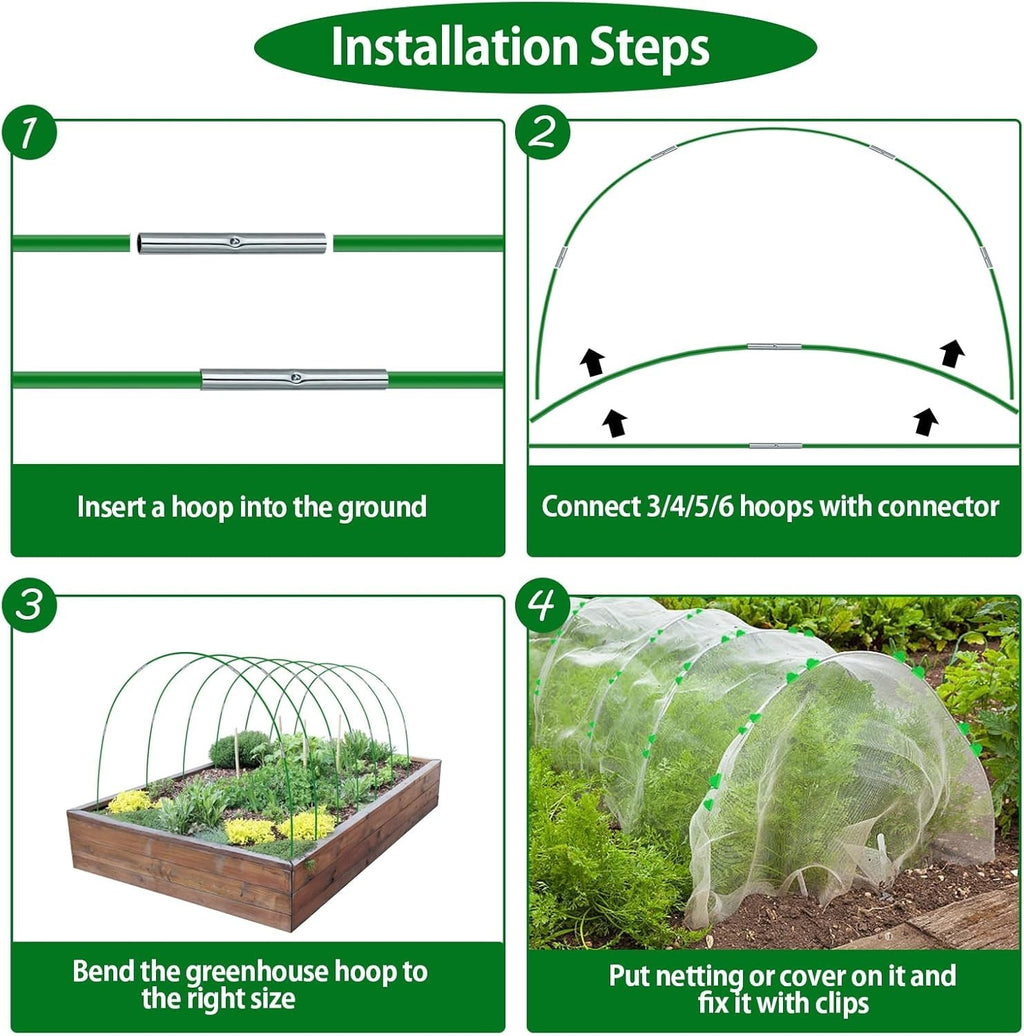 Installation Steps

1

Insert a hoop into the ground

2

Connect 3/4/5/6 hoops with connector

3

Bend the greenhouse hoop to the right size

4

Put netting or cover on it and fix it with clips