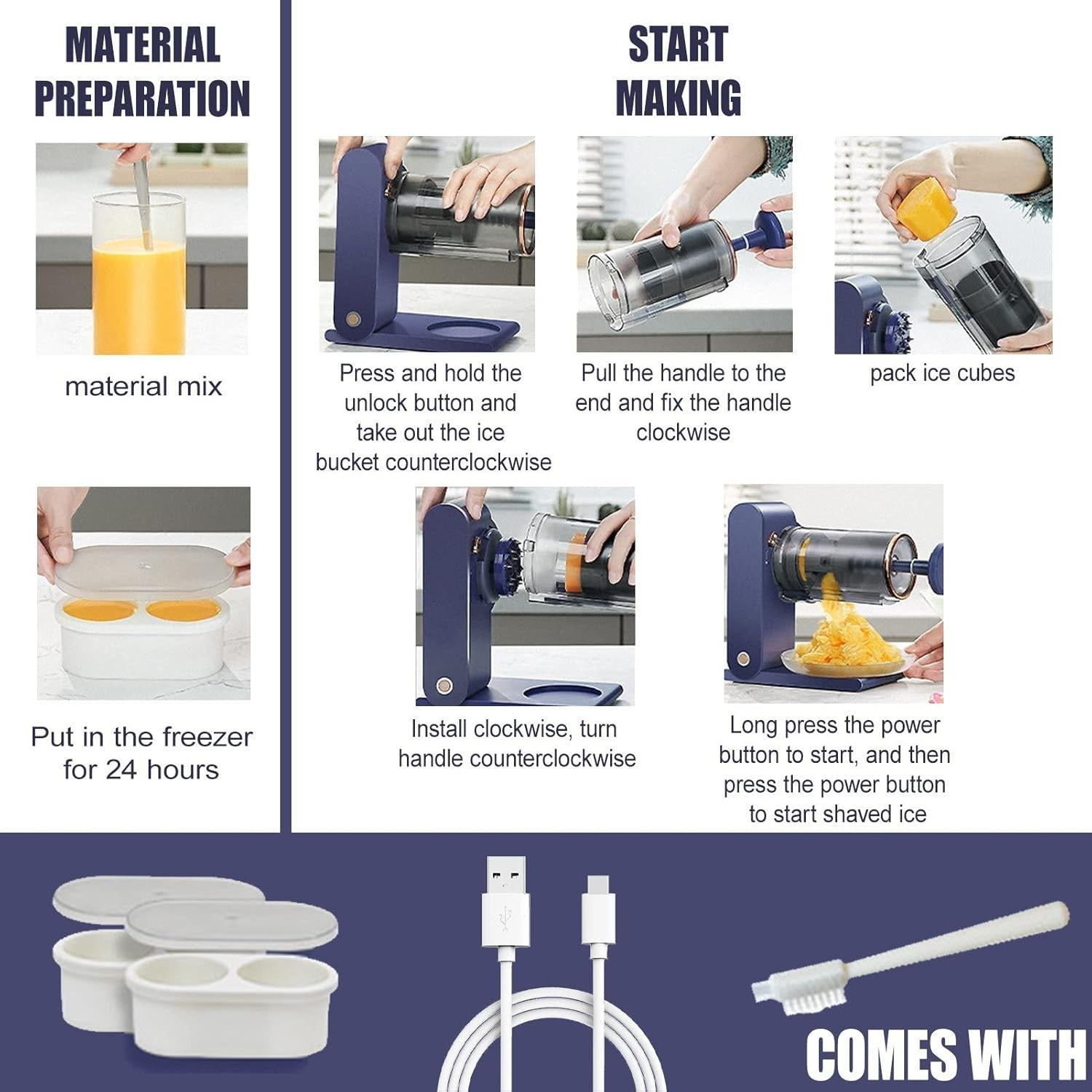 MATERIAL PREPARATION

material mix

Put in the freezer for 24 hours

START MAKING

Press and hold the unlock button and take out the ice bucket counterclockwise

Pull the handle to the end and fix the handle clockwise

pack ice cubes

Install clockwise, turn handle counterclockwise

Long press the power button to start, and then press the power button to start shaved ice

COMES WITH