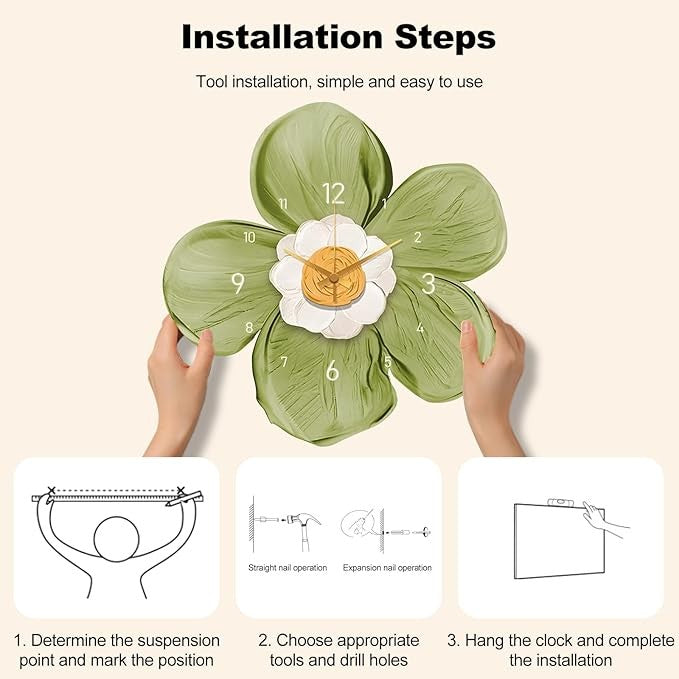 Installation Steps

Tool installation, simple and easy to use

12
1
2
3
4
5
6
7
8
9
10
11

Straight nail operation

Expansion nail operation

1. Determine the suspension point and mark the position

2. Choose appropriate tools and drill holes

3. Hang the clock and complete the installation