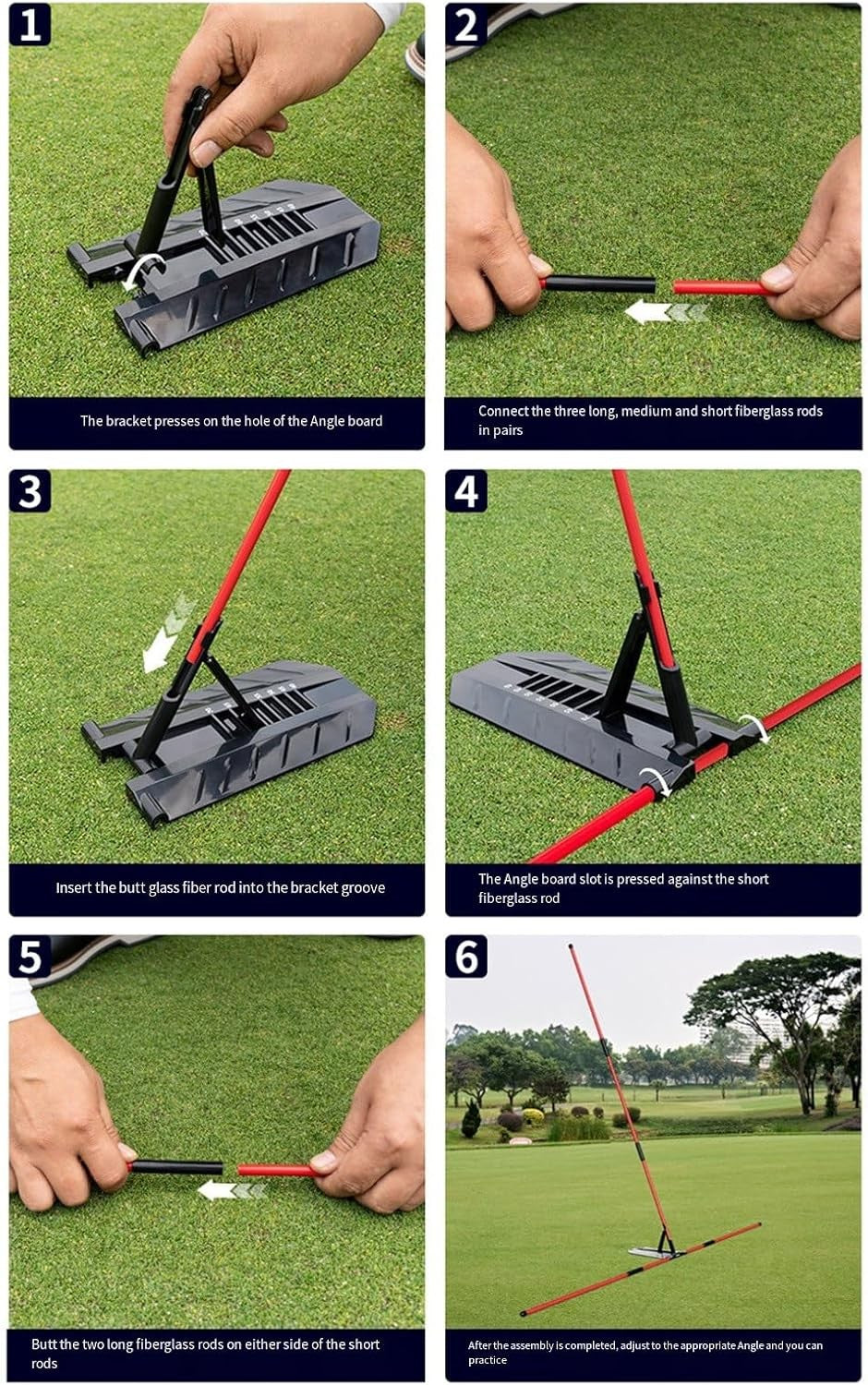 1

The bracket presses on the hole of the Angle board

2

Connect the three long, medium and short fiberglass rods in pairs

3

Insert the butt glass fiber rod into the bracket groove

4

The Angle board slot is pressed against the short fiberglass rod

5

Butt the two long fiberglass rods on either side of the short rods

6

After the assembly is completed, adjust to the appropriate Angle and you can practice