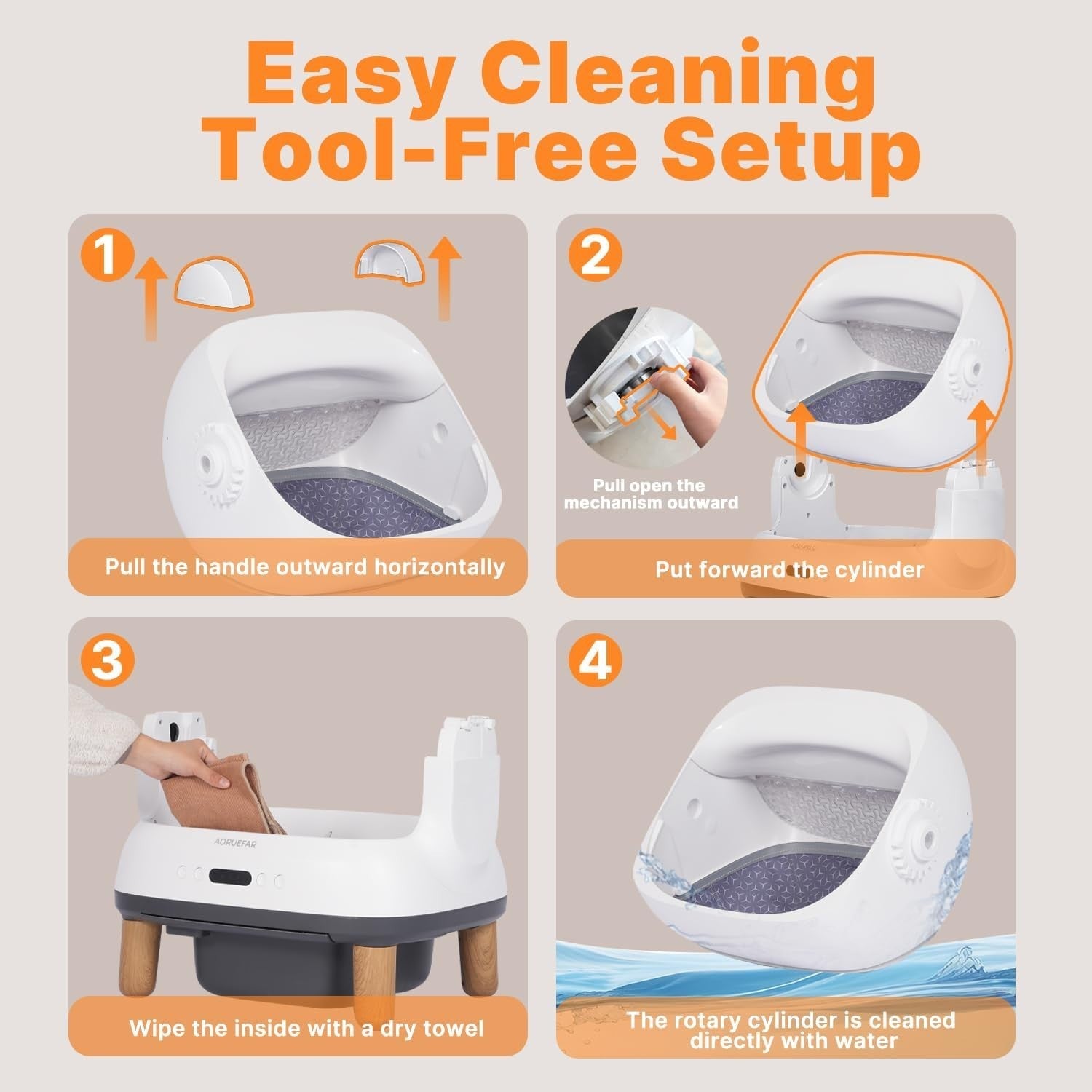 Easy Cleaning
Tool-Free Setup

1

Pull the handle outward horizontally

2

Pull open the mechanism outward

AORUEFAR

Put forward the cylinder

3

AORUEFAR

Wipe the inside with a dry towel

4

The rotary cylinder is cleaned directly with water