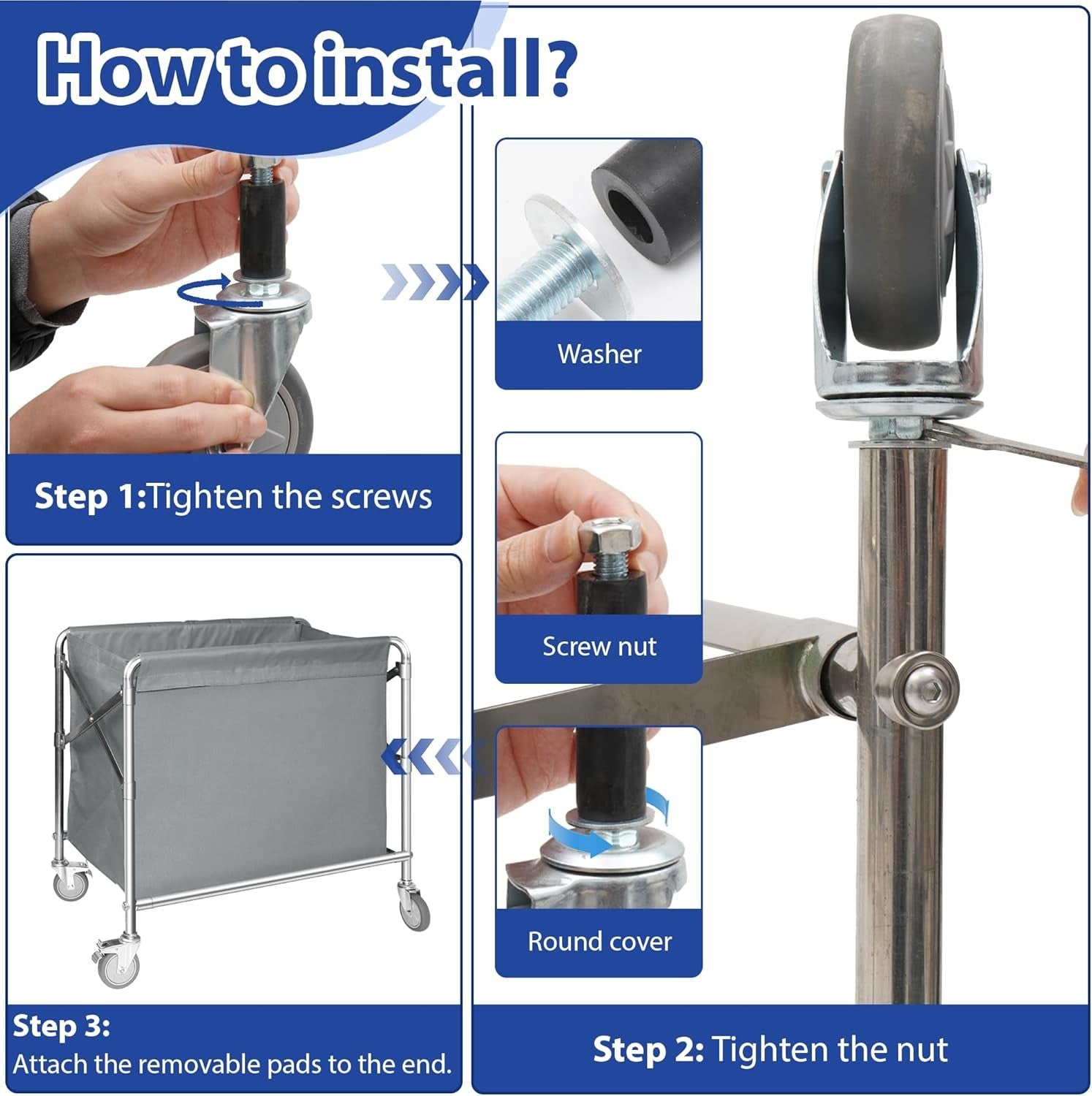 How to install?

Step 1:Tighten the screws

Step 3:
Attach the removable pads to the end.

Washer

Screw nut

Round cover

Step 2: Tighten the nut