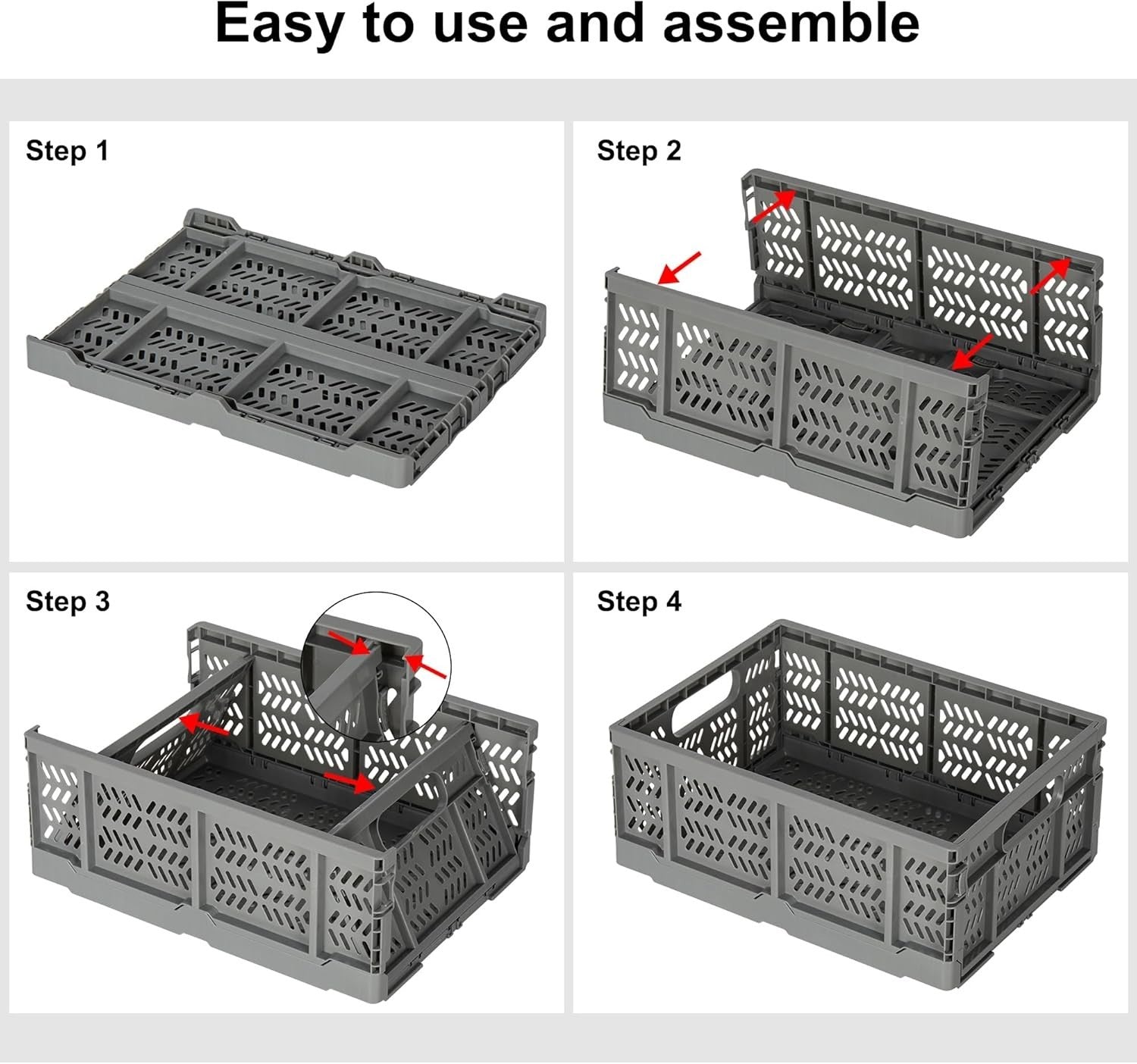 Easy to use and assemble

Step 1

Step 2

Step 3

Step 4