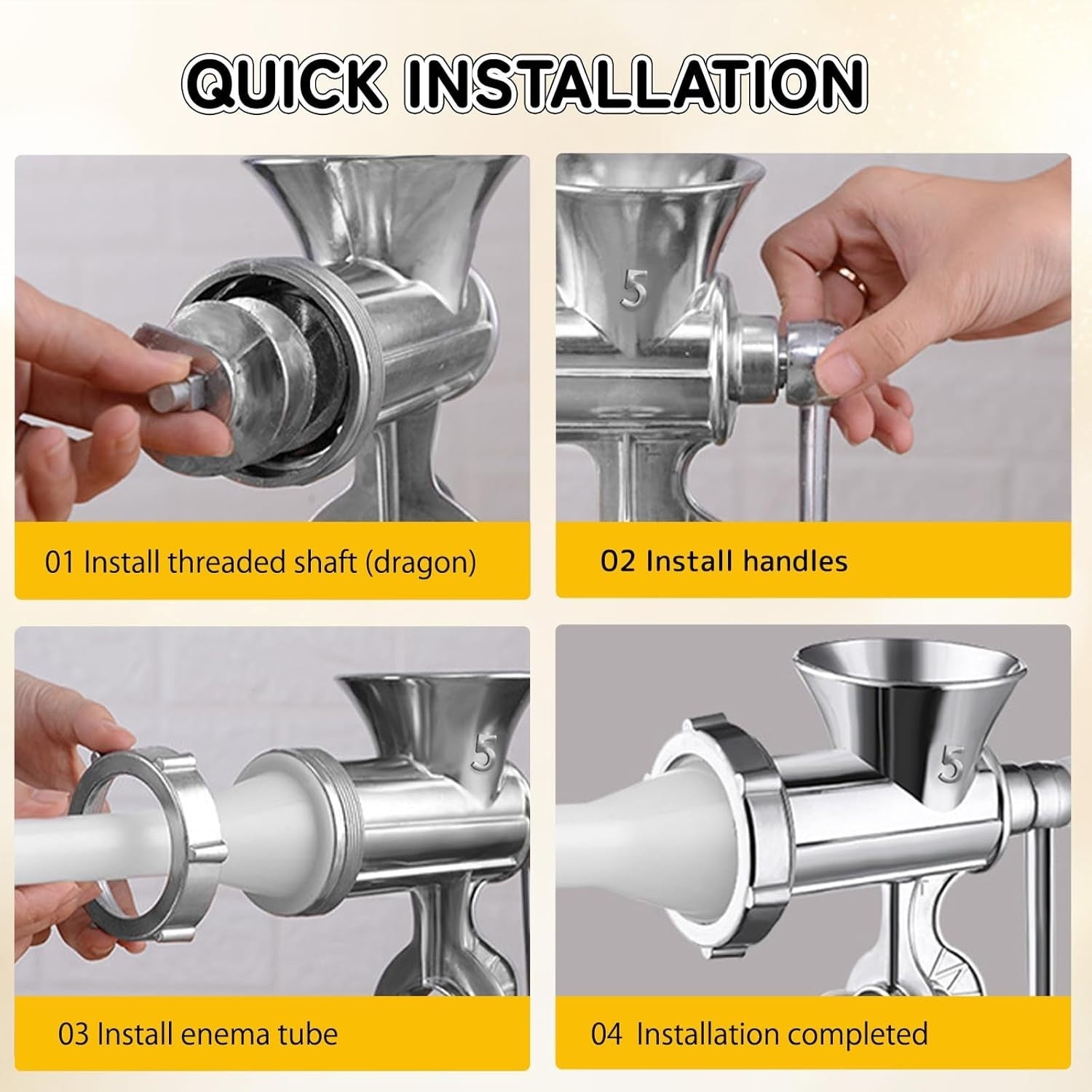 QUICK INSTALLATION

5

01 Install threaded shaft (dragon)

02 Install handles

5

5

03 Install enema tube

04 Installation completed