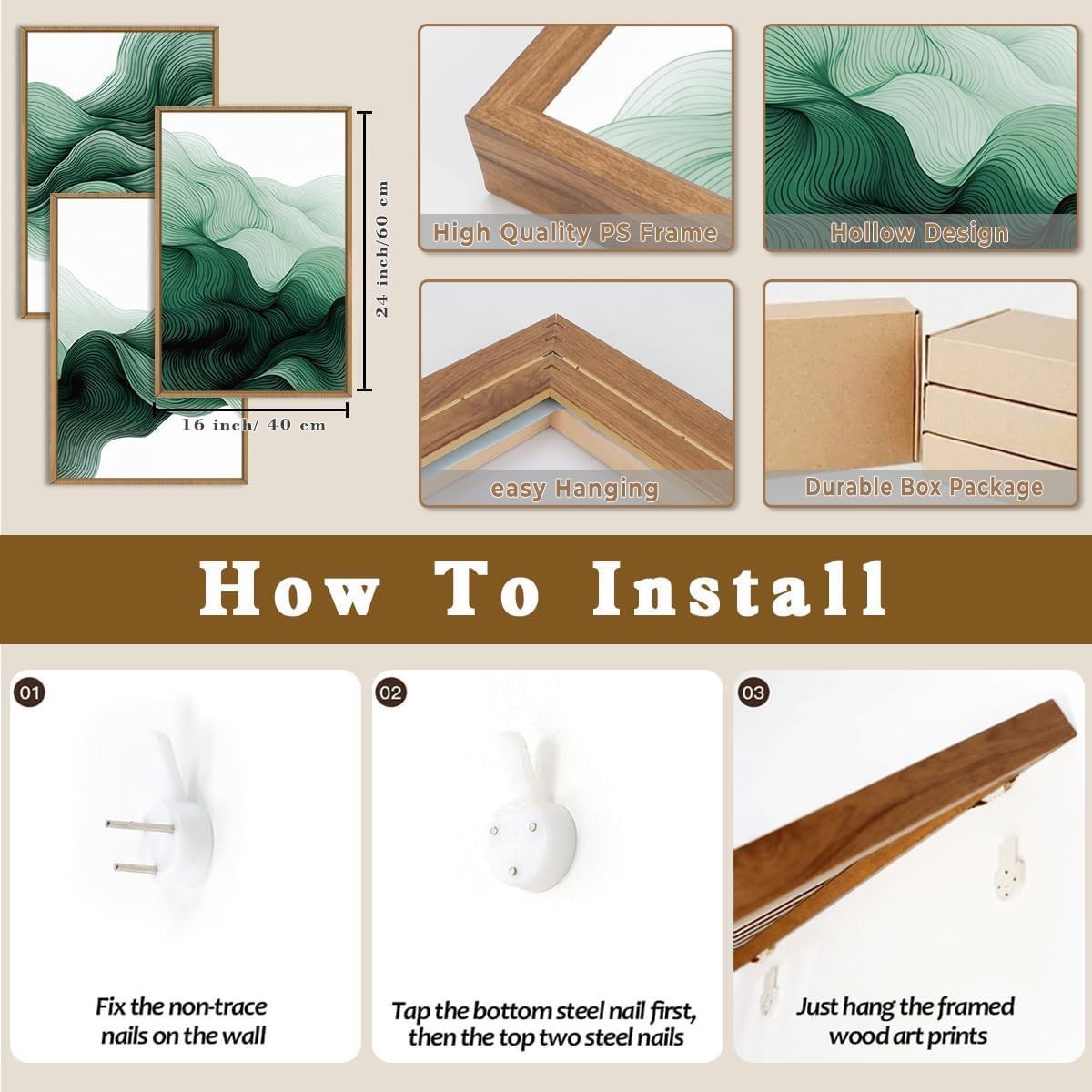 24 inch/60 cm

16 inch/ 40 cm

High Quality PS Frame

Hollow Design

easy Hanging

Durable Box Package

How To Install

01

Fix the non-trace nails on the wall

02

Tap the bottom steel nail first, then the top two steel nails

03

Just hang the framed wood art prints