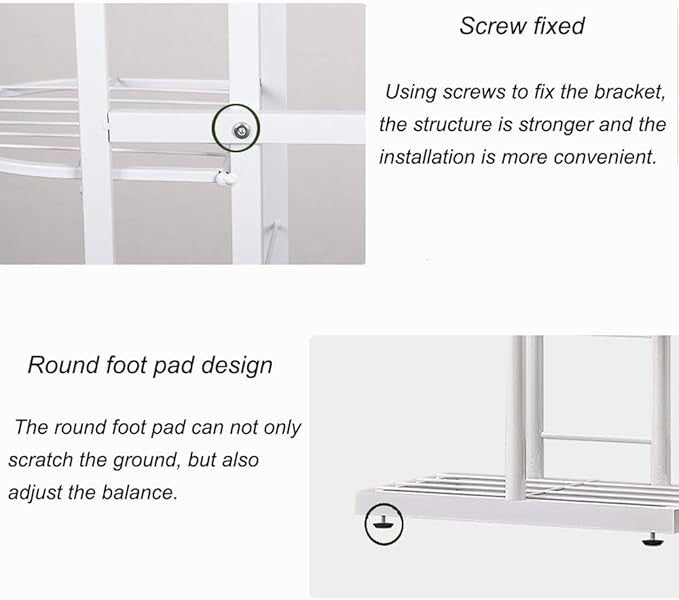 Screw fixed

Using screws to fix the bracket, the structure is stronger and the installation is more convenient.

Round foot pad design

The round foot pad can not only scratch the ground, but also adjust the balance.