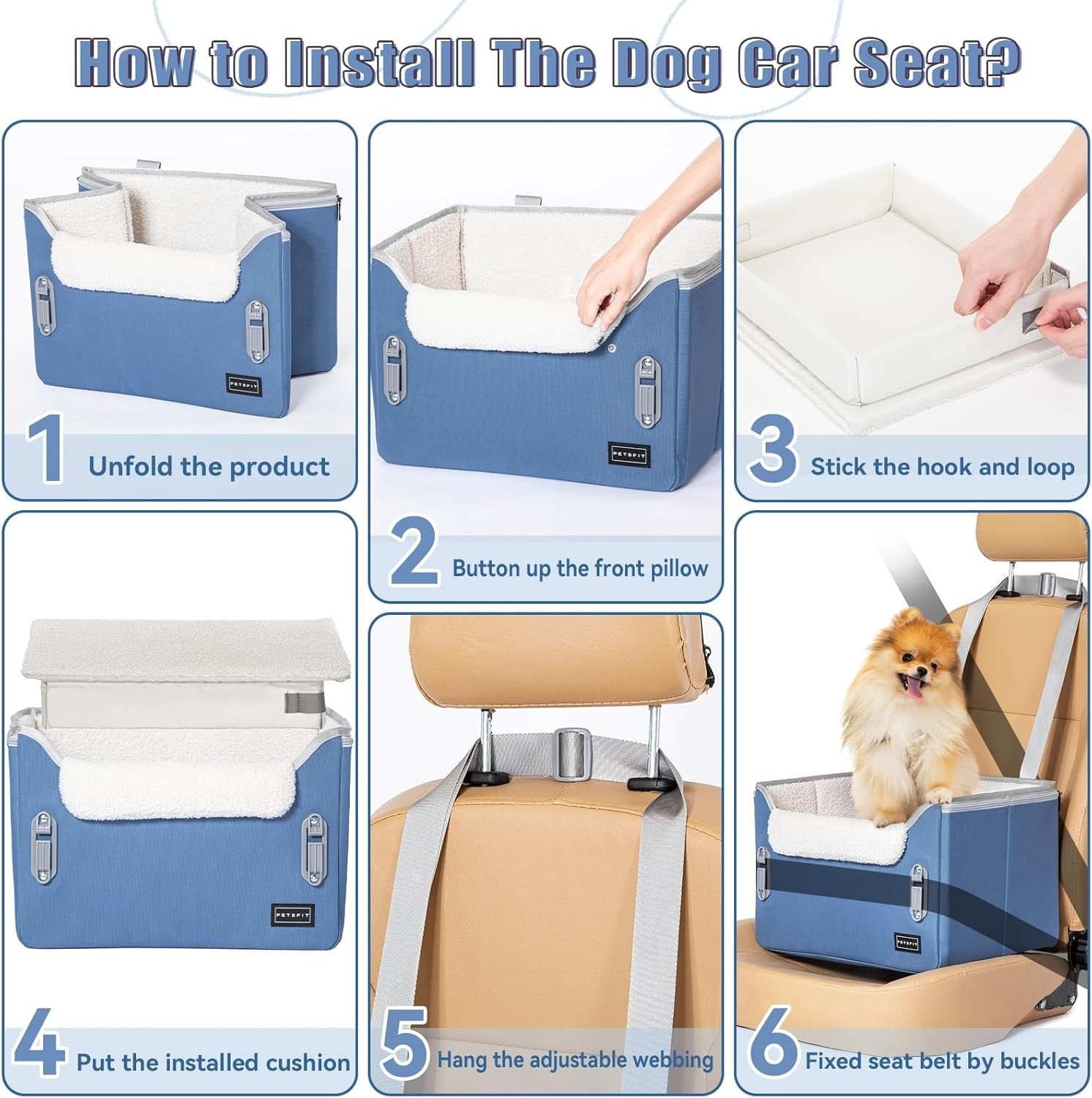 How to Install The Dog Car Seat?

PETSFIT

1 Unfold the product

PETSFIT

2 Button up the front pillow

3 Stick the hook and loop

PETSFIT

4 Put the installed cushion

5 Hang the adjustable webbing

PETSFIT

6 Fixed seat belt by buckles