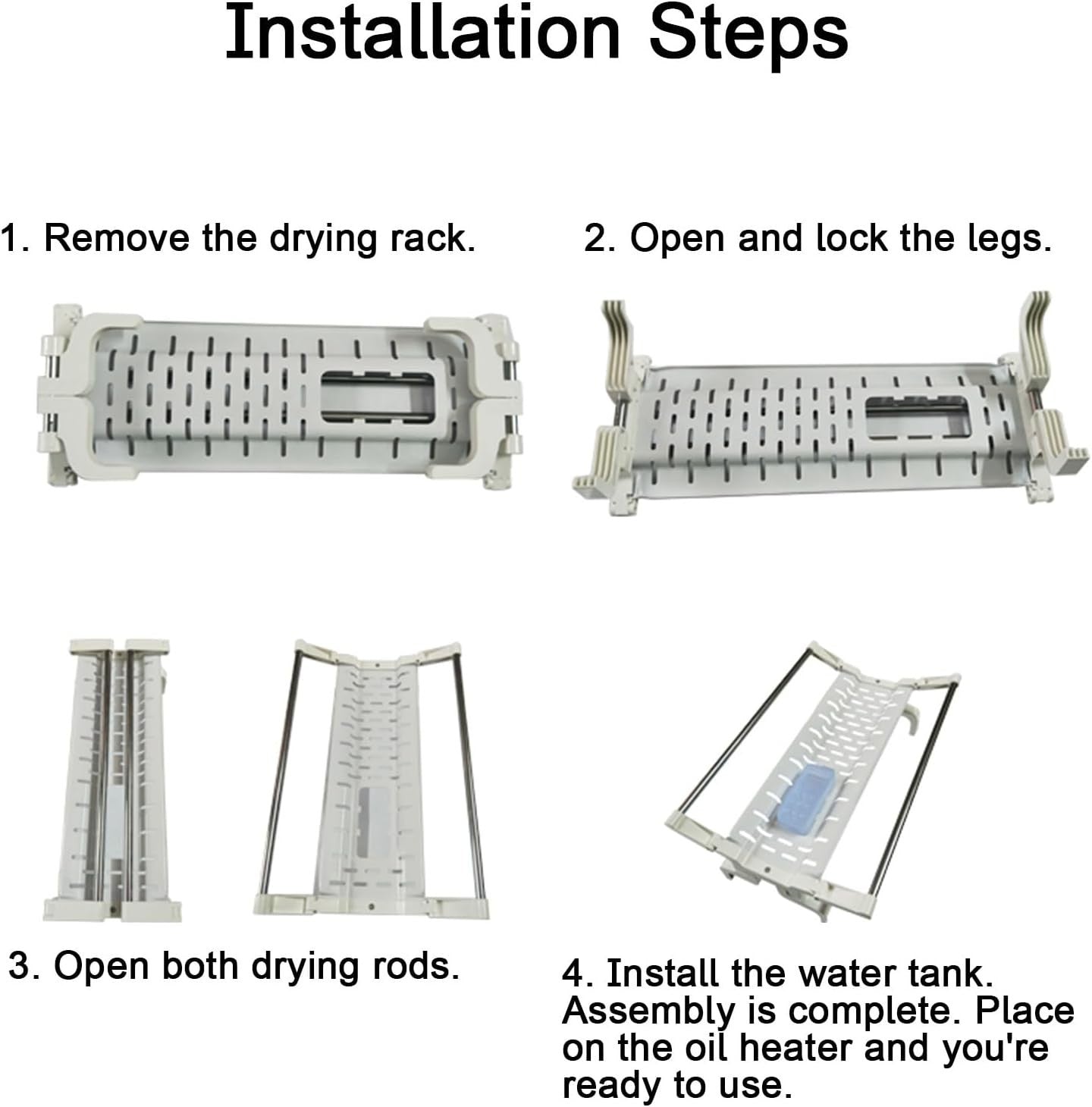 Installation Steps

1. Remove the drying rack.

2. Open and lock the legs.

3. Open both drying rods.

4. Install the water tank. Assembly is complete. Place on the oil heater and you're ready to use.