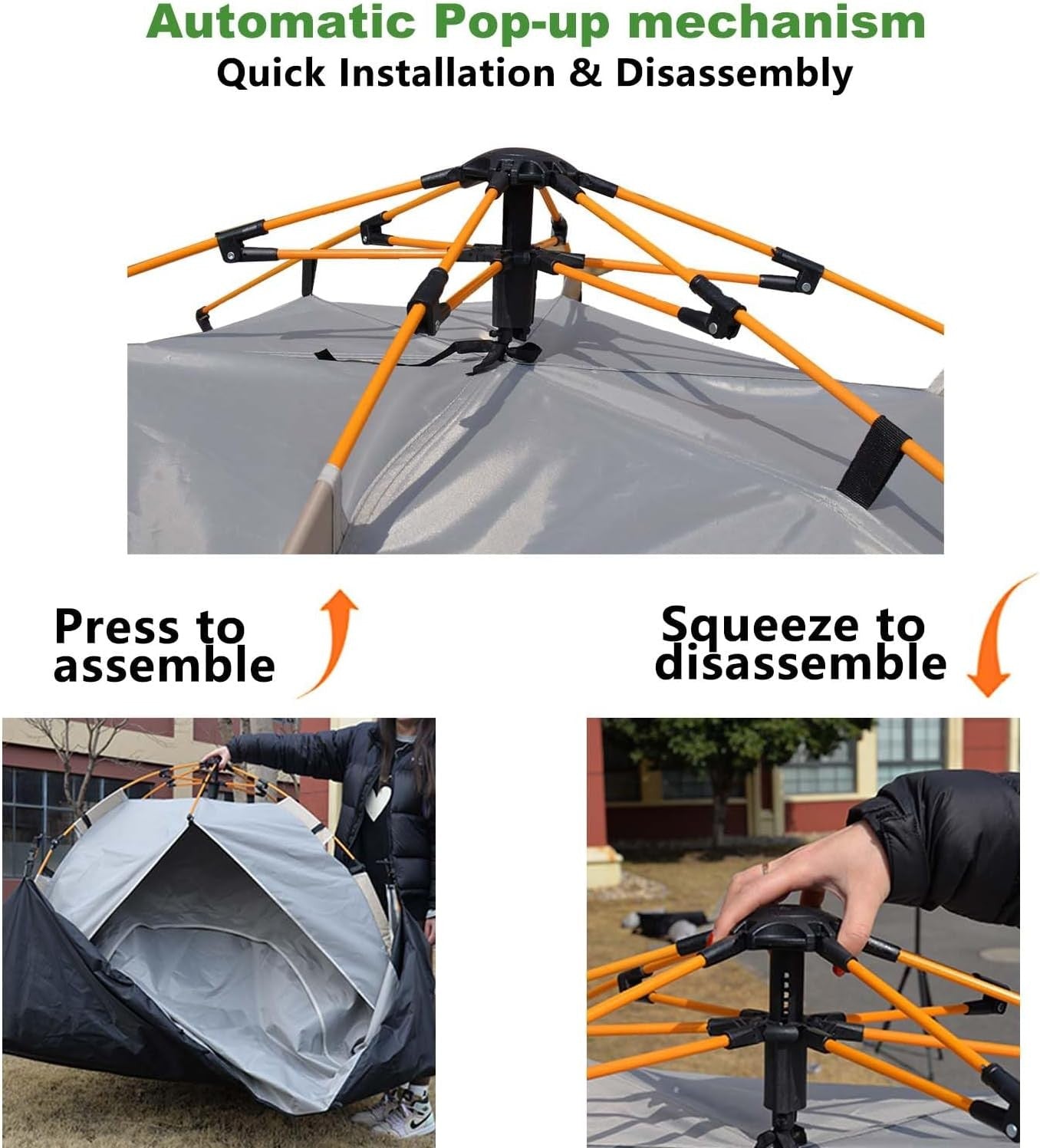 Automatic Pop-up mechanism
Quick Installation & Disassembly

Press to assemble

Squeeze to disassemble