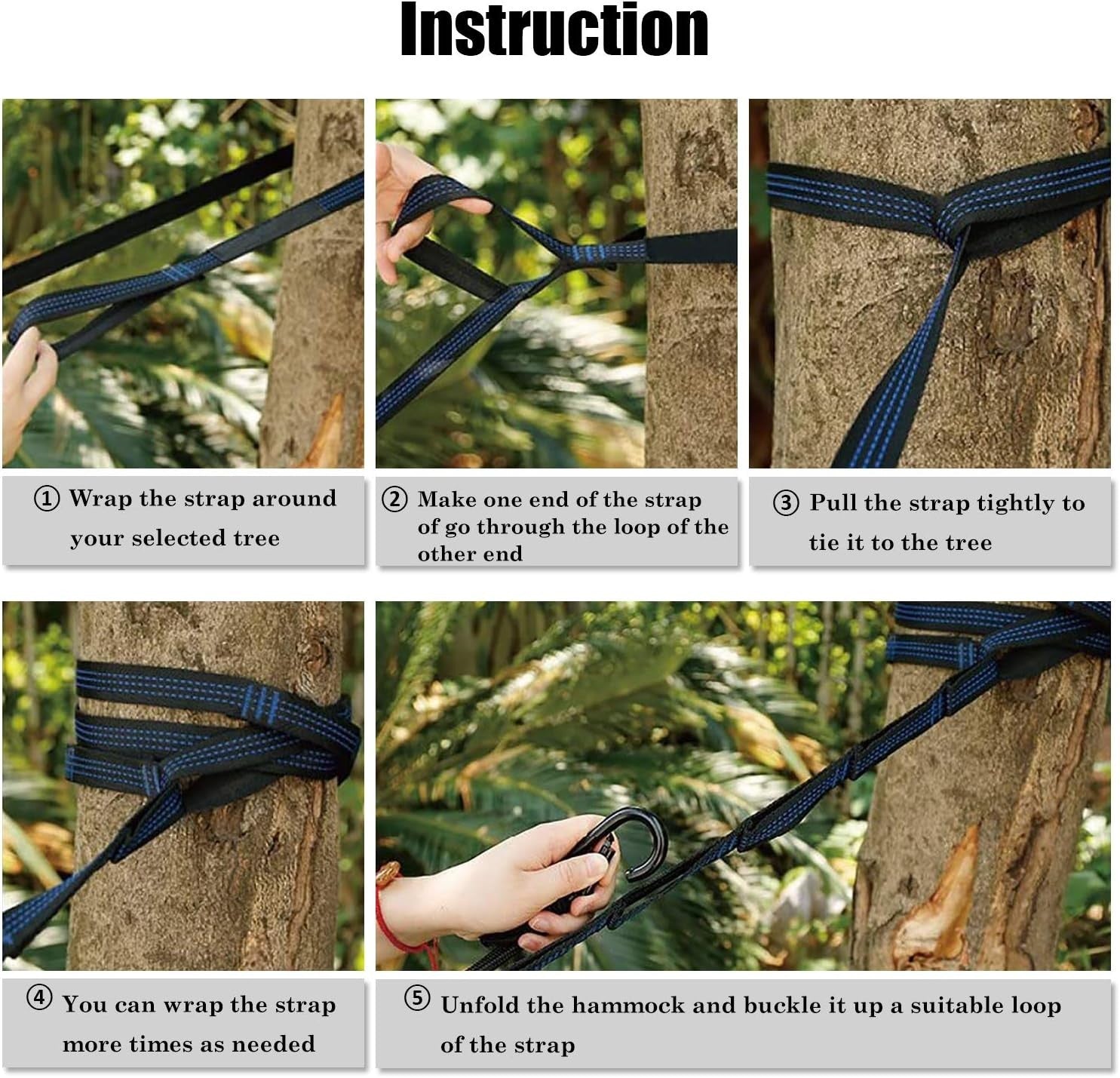 Instruction

① Wrap the strap around your selected tree

② Make one end of the strap of go through the loop of the other end

③ Pull the strap tightly to tie it to the tree

④ You can wrap the strap more times as needed

⑤ Unfold the hammock and buckle it up a suitable loop of the strap