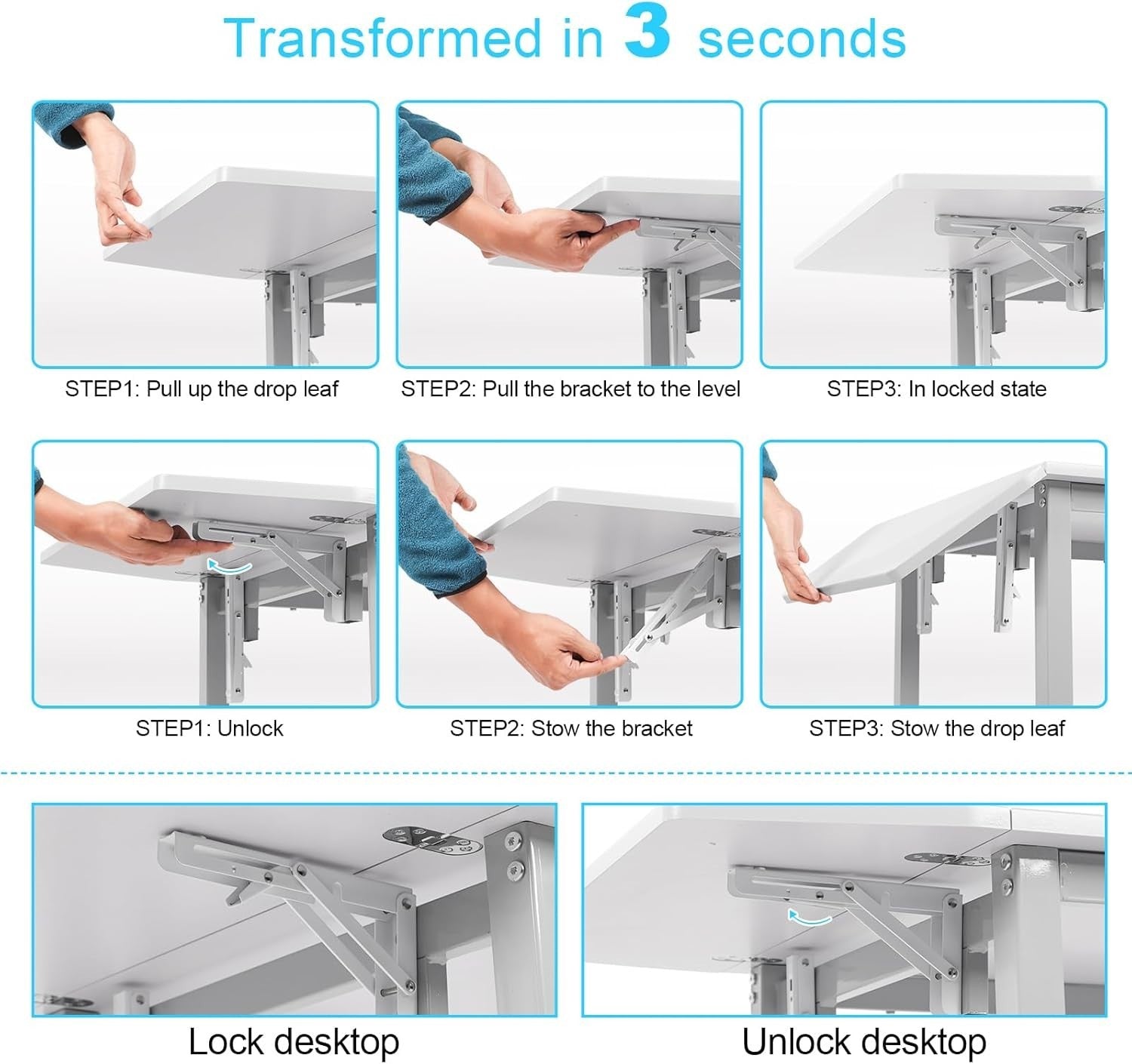 Transformed in 3 seconds

STEP1: Pull up the drop leaf

STEP2: Pull the bracket to the level

STEP3: In locked state

STEP1: Unlock

STEP2: Stow the bracket

STEP3: Stow the drop leaf

Lock desktop

Unlock desktop