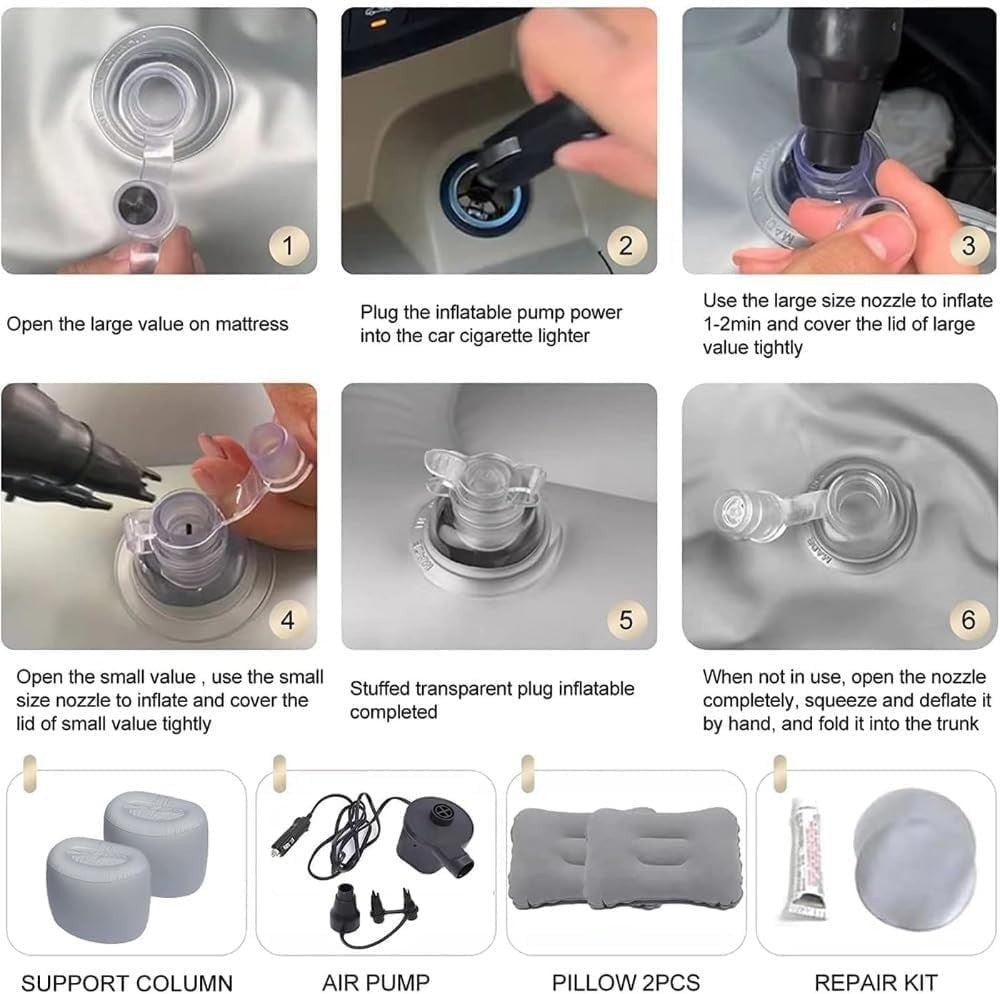 1

Open the large value on mattress

2

Plug the inflatable pump power into the car cigarette lighter

3

Use the large size nozzle to inflate 1-2min and cover the lid of large value tightly

4

Open the small value , use the small size nozzle to inflate and cover the lid of small value tightly

5

Stuffed transparent plug inflatable completed

6

When not in use, open the nozzle completely, squeeze and deflate it by hand, and fold it into the trunk

SUPPORT COLUMN

AIR PUMP

PILLOW 2PCS

REPAIR KIT