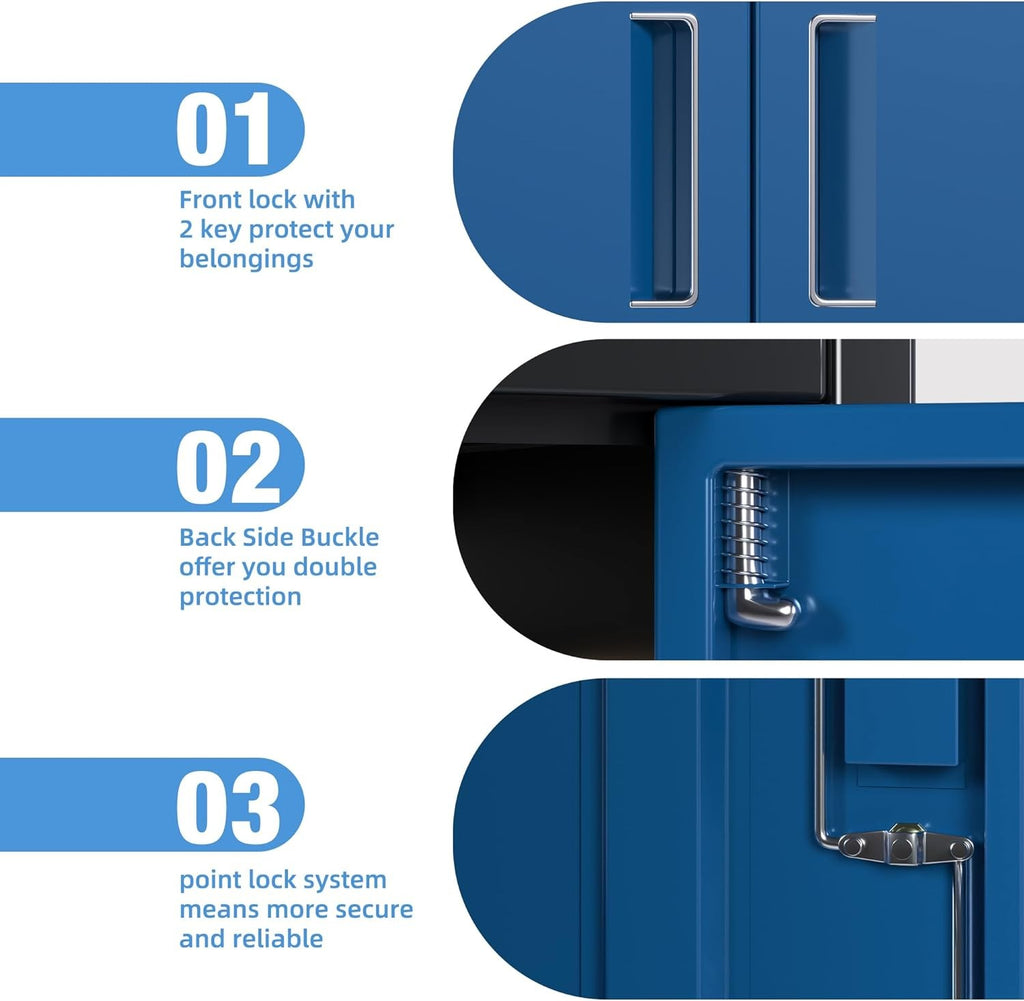 01

Front lock with 2 key protect your belongings

02

Back Side Buckle offer you double protection

03

point lock system means more secure and reliable