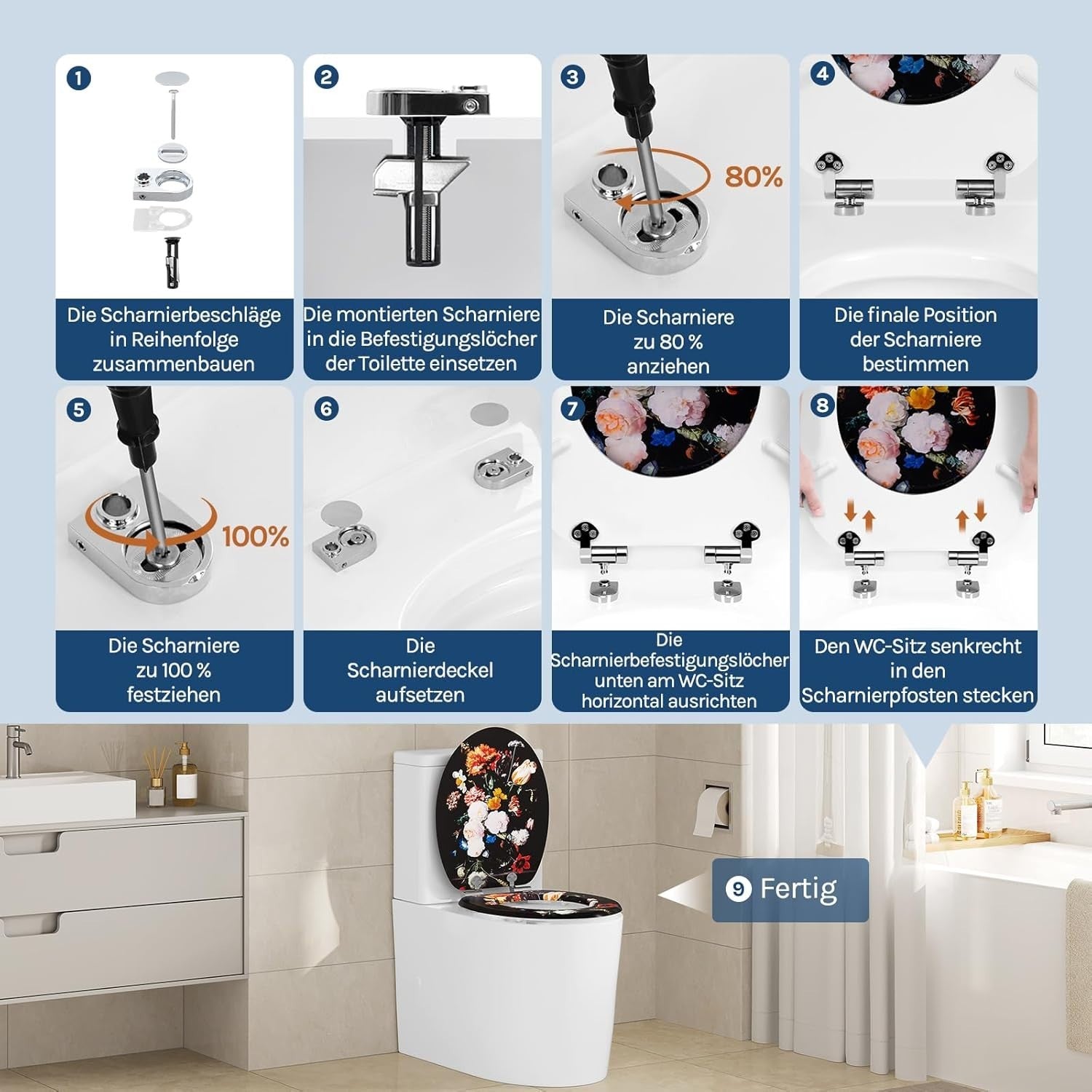 1
Die Scharnierbeschläge in Reihenfolge zusammenbauen

2
Die montierten Scharniere in die Befestigungslöcher der Toilette einsetzen

3
80%
Die Scharniere zu 80 % anziehen

4
Die finale Position der Scharniere bestimmen

5
100%
Die Scharniere zu 100 % festziehen

6
Die Scharnierdeckel aufsetzen

7
Die Scharnierbefestigungslöcher unten am WC-Sitz horizontal ausrichten

8
Den WC-Sitz senkrecht in den Scharnierpfosten stecken

9 Fertig