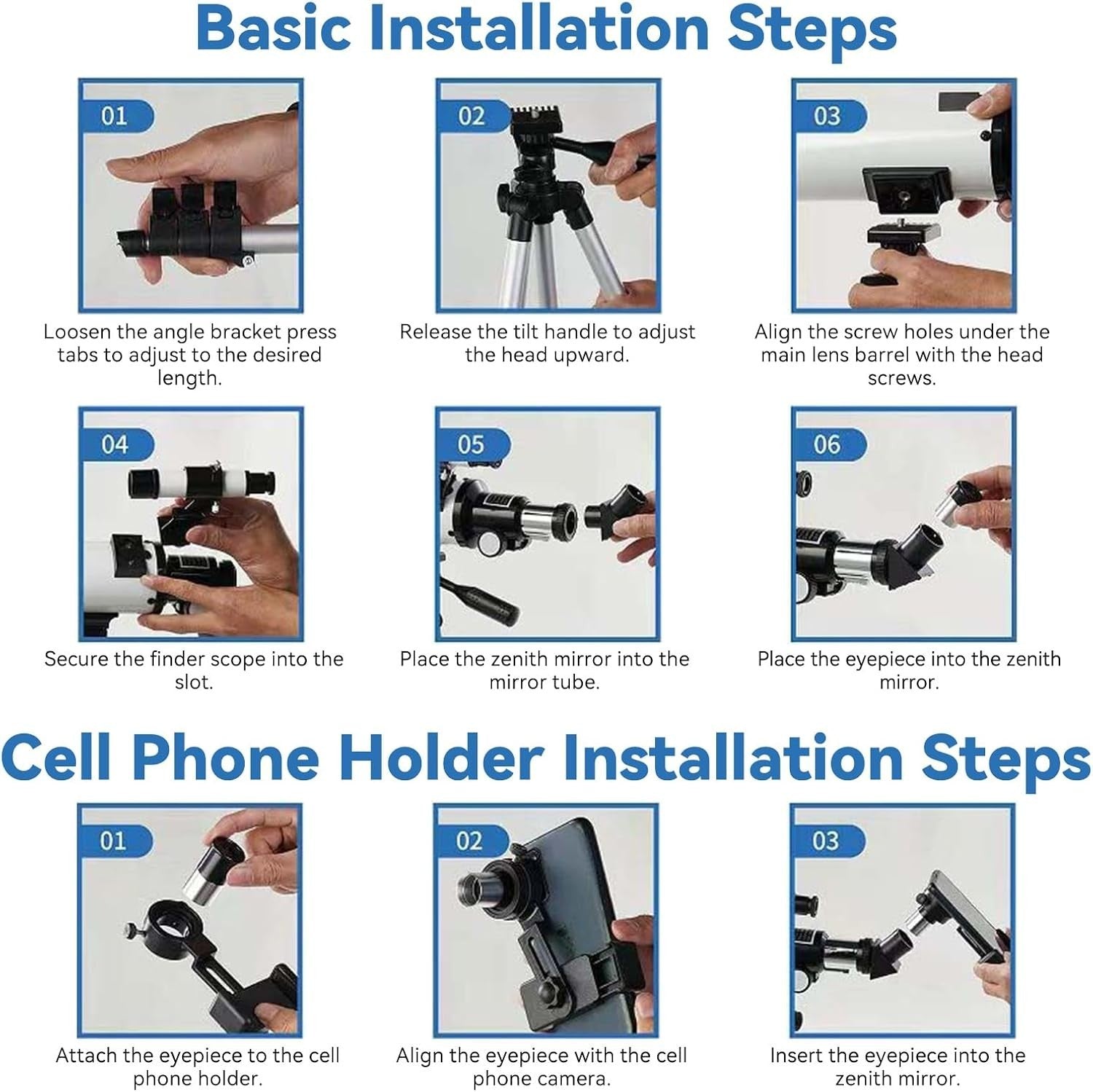 Basic Installation Steps

01

Loosen the angle bracket press tabs to adjust to the desired length.

02

Release the tilt handle to adjust the head upward.

03

Align the screw holes under the main lens barrel with the head screws.

04

Secure the finder scope into the slot.

05

Place the zenith mirror into the mirror tube.

06

Place the eyepiece into the zenith mirror.

Cell Phone Holder Installation Steps

01

Attach the eyepiece to the cell phone holder.

02

Align the eyepiece with the cell phone camera.

03

Insert the eyepiece into the zenith mirror.