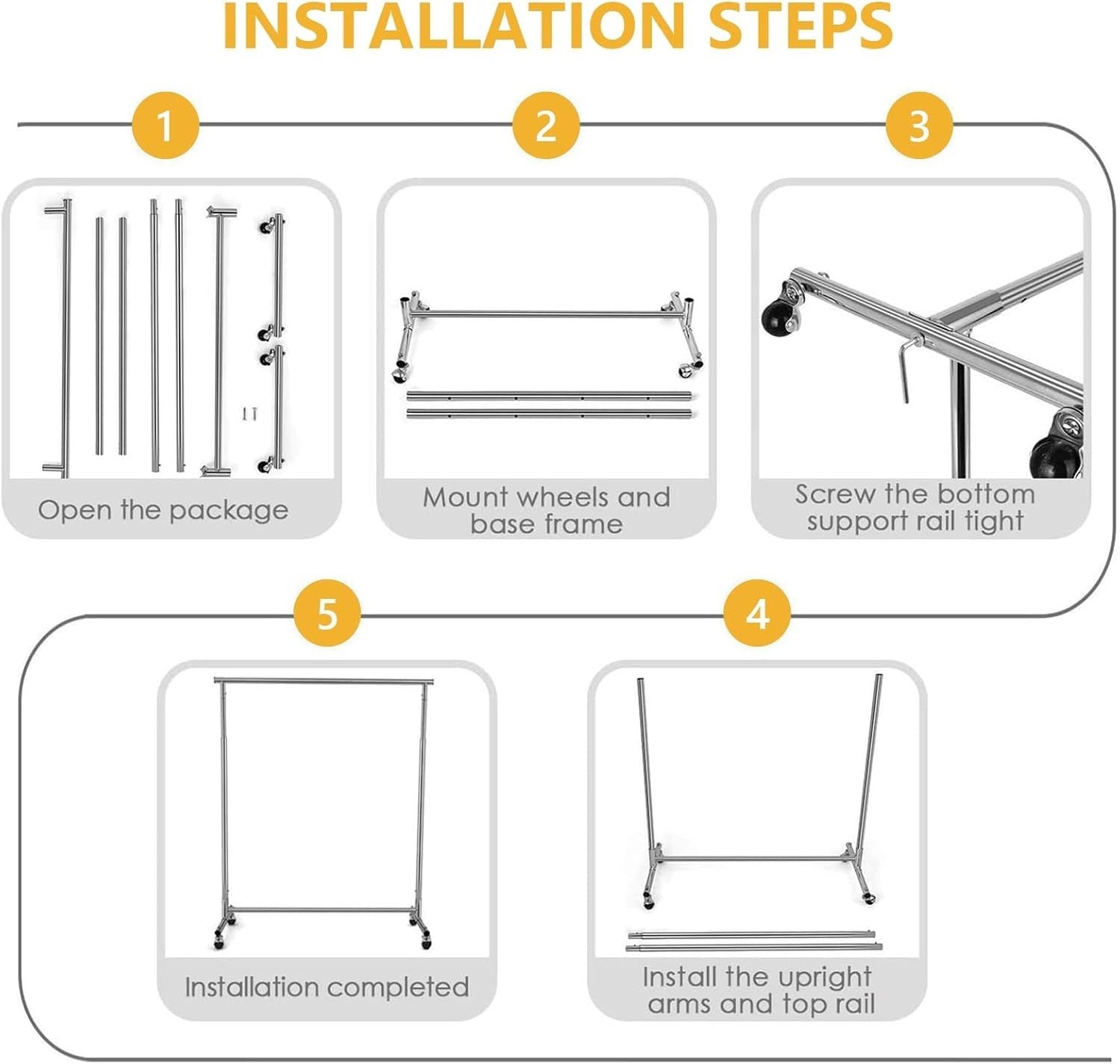 INSTALLATION STEPS

1

Open the package

2

Mount wheels and base frame

3

Screw the bottom support rail tight

4

Install the upright arms and top rail

5

Installation completed