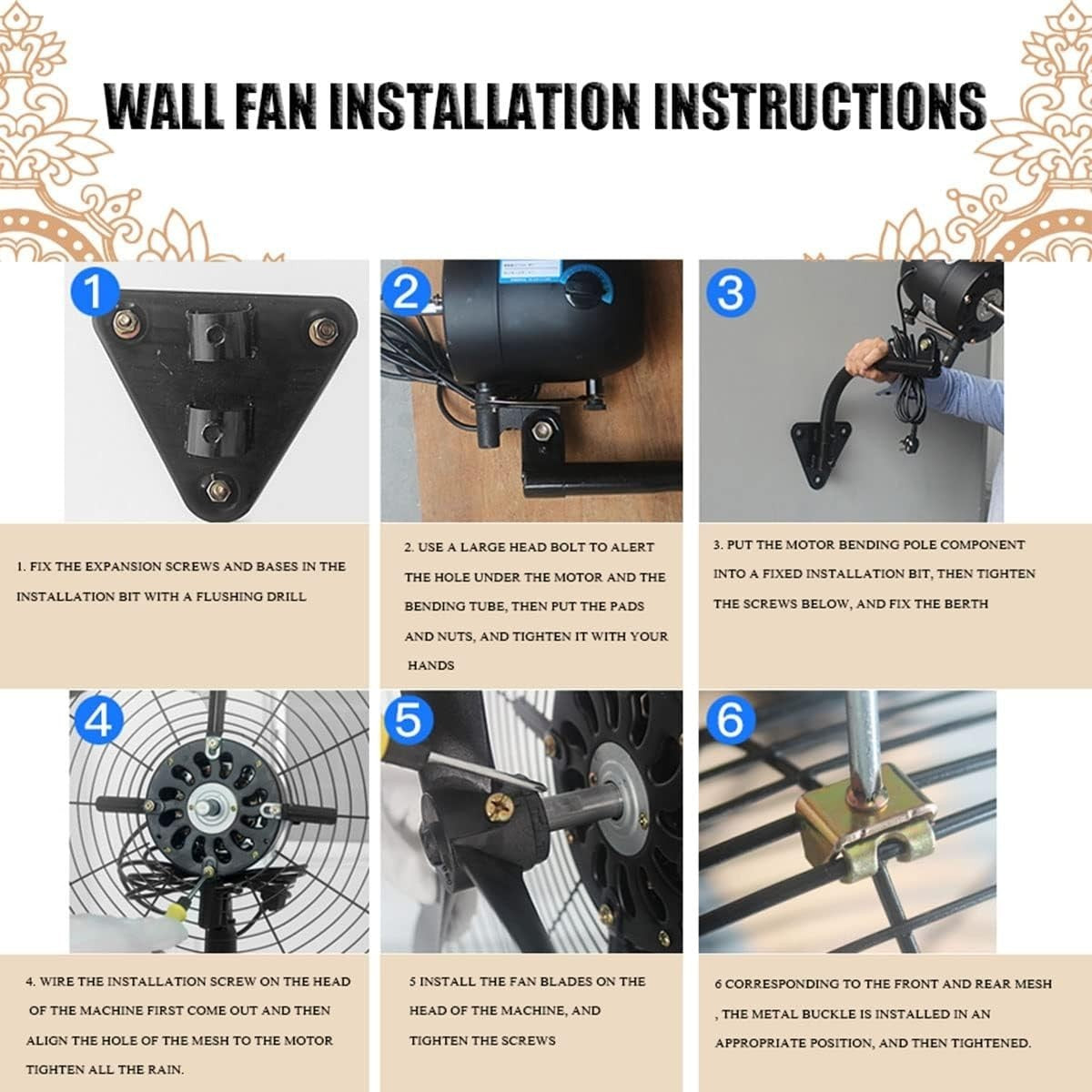 WALL FAN INSTALLATION INSTRUCTIONS

1

2

3

1. FIX THE EXPANSION SCREWS AND BASES IN THE INSTALLATION BIT WITH A FLUSHING DRILL

2. USE A LARGE HEAD BOLT TO ALERT THE HOLE UNDER THE MOTOR AND THE BENDING TUBE, THEN PUT THE PADS AND NUTS, AND TIGHTEN IT WITH YOUR HANDS

3. PUT THE MOTOR BENDING POLE COMPONENT INTO A FIXED INSTALLATION BIT, THEN TIGHTEN THE SCREWS BELOW, AND FIX THE BERTH

4

5

6

4. WIRE THE INSTALLATION SCREW ON THE HEAD OF THE MACHINE FIRST COME OUT AND THEN ALIGN THE HOLE OF THE MESH TO THE MOTOR TIGHTEN ALL THE RAIN.

5 INSTALL THE FAN BLADES ON THE HEAD OF THE MACHINE, AND TIGHTEN THE SCREWS

6 CORRESPONDING TO THE FRONT AND REAR MESH , THE METAL BUCKLE IS INSTALLED IN AN APPROPRIATE POSITION, AND THEN TIGHTENED.