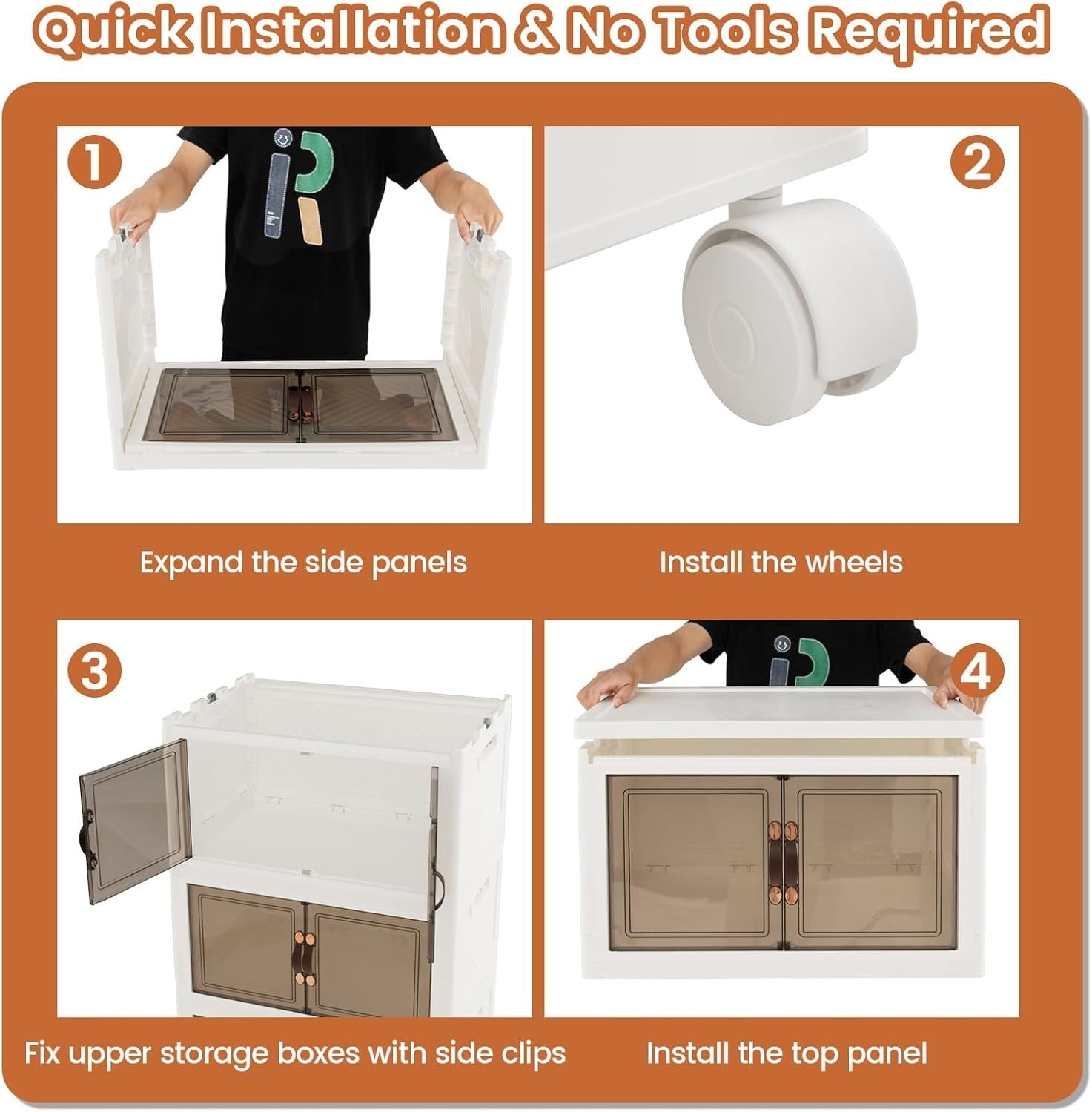 Quick Installation & No Tools Required

1

2

Expand the side panels

Install the wheels

3

4

Fix upper storage boxes with side clips

Install the top panel