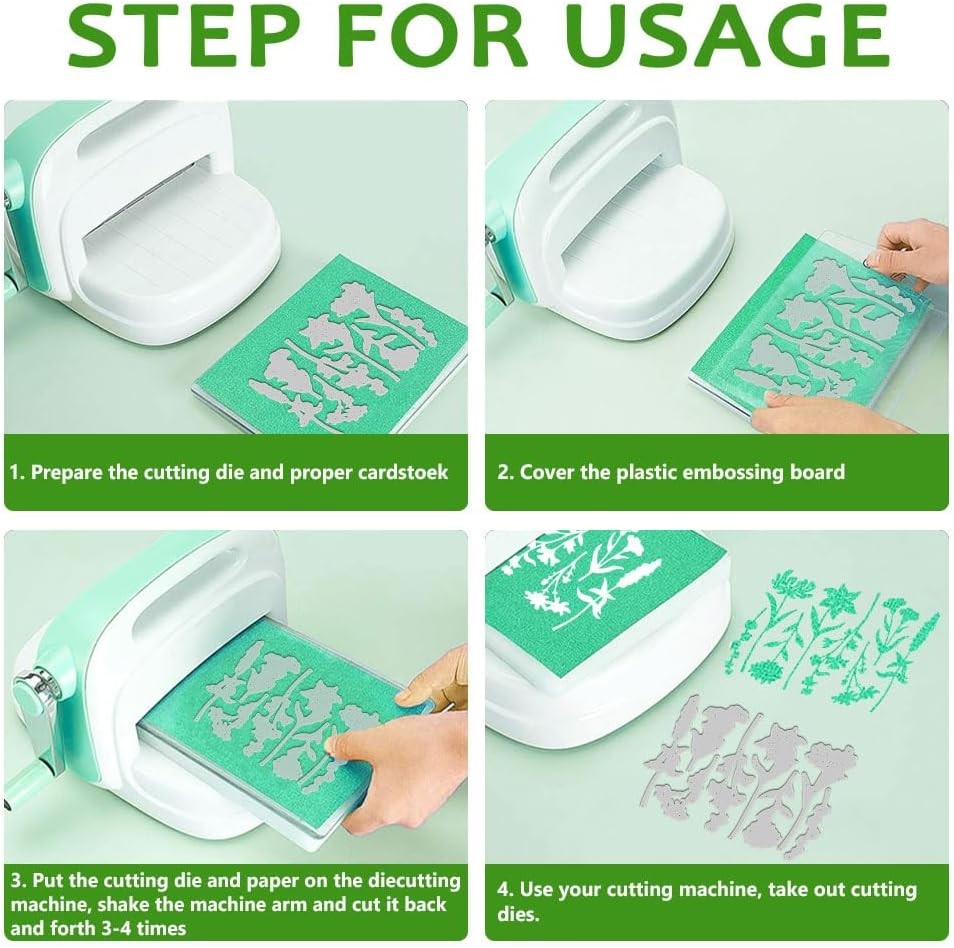 STEP FOR USAGE

1. Prepare the cutting die and proper cardstoek

2. Cover the plastic embossing board

3. Put the cutting die and paper on the diecutting machine, shake the machine arm and cut it back and forth 3-4 times

4. Use your cutting machine, take out cutting dies.