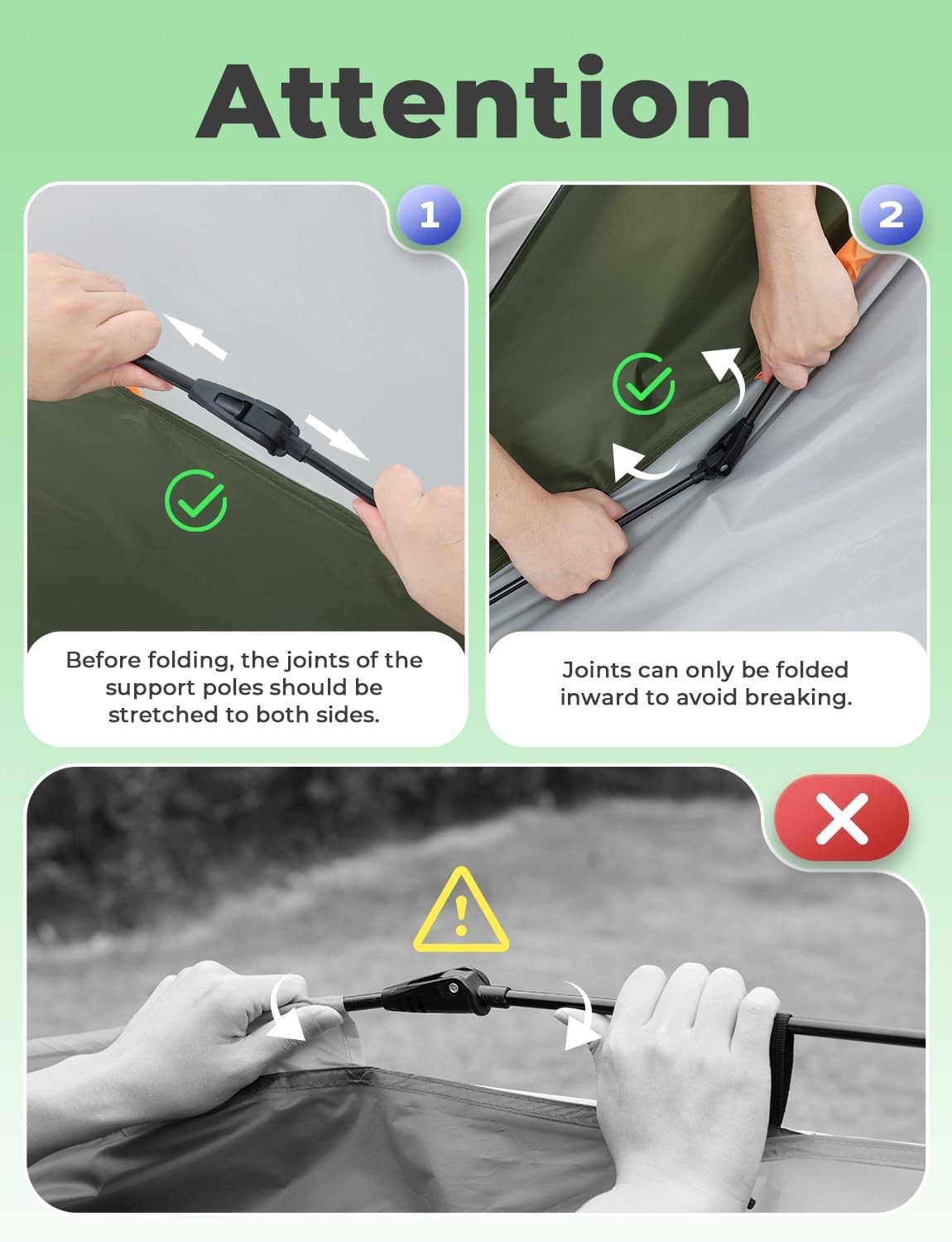 Attention

1

Before folding, the joints of the support poles should be stretched to both sides.

2

Joints can only be folded inward to avoid breaking.