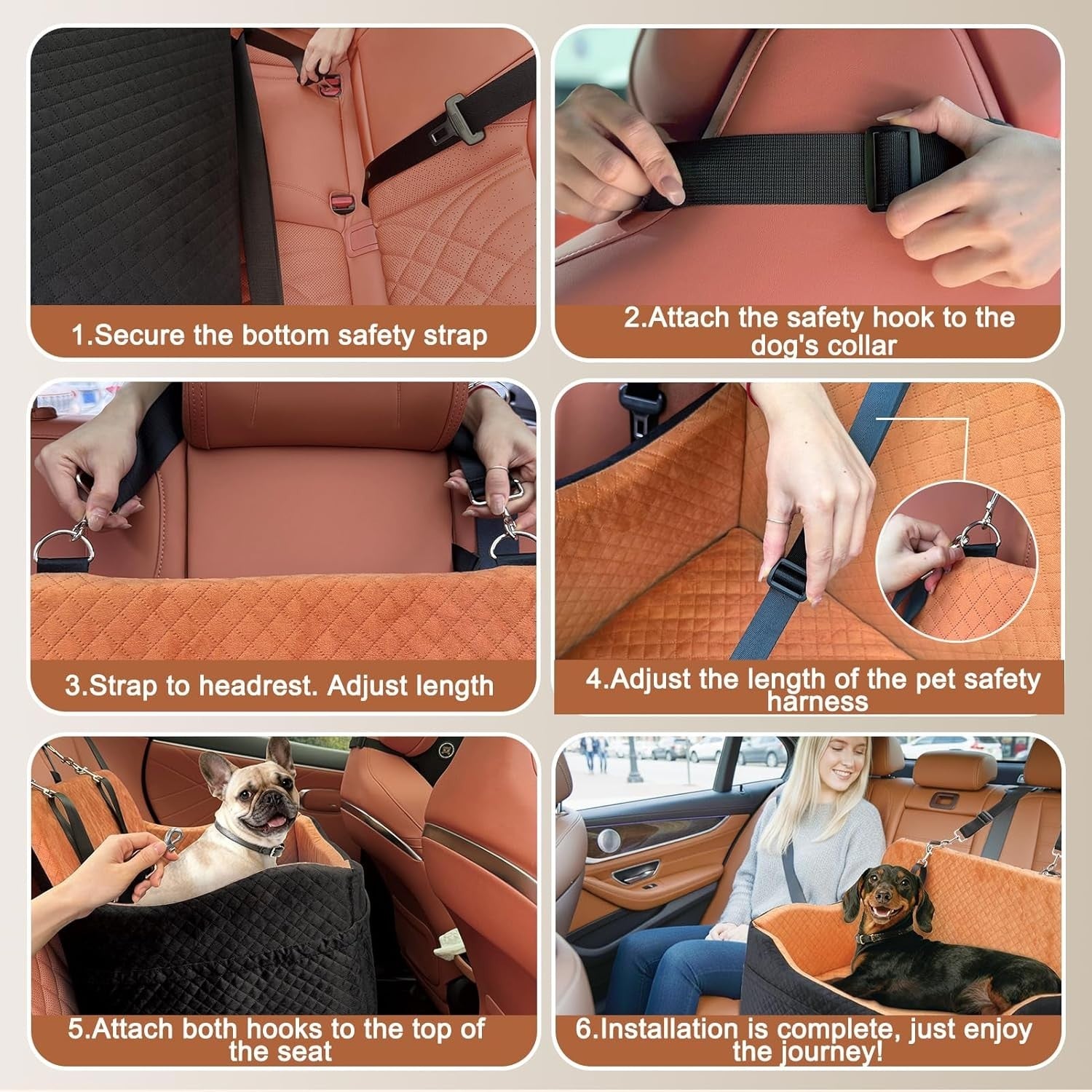 1.Secure the bottom safety strap

2.Attach the safety hook to the dog's collar

3.Strap to headrest. Adjust length

4.Adjust the length of the pet safety harness

5.Attach both hooks to the top of the seat

6.Installation is complete, just enjoy the journey!