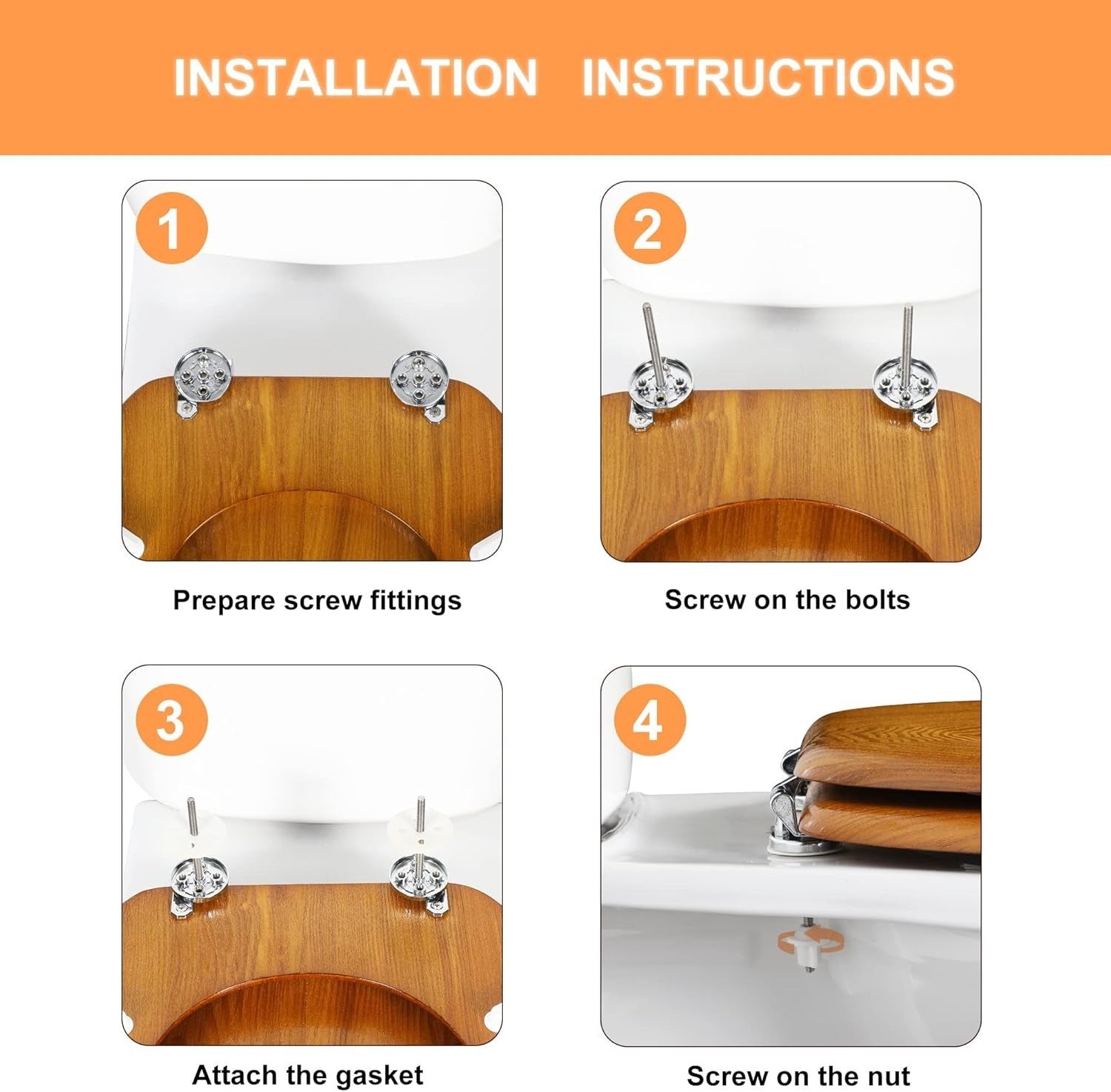 INSTALLATION INSTRUCTIONS

1

Prepare screw fittings

2

Screw on the bolts

3

Attach the gasket

4

Screw on the nut