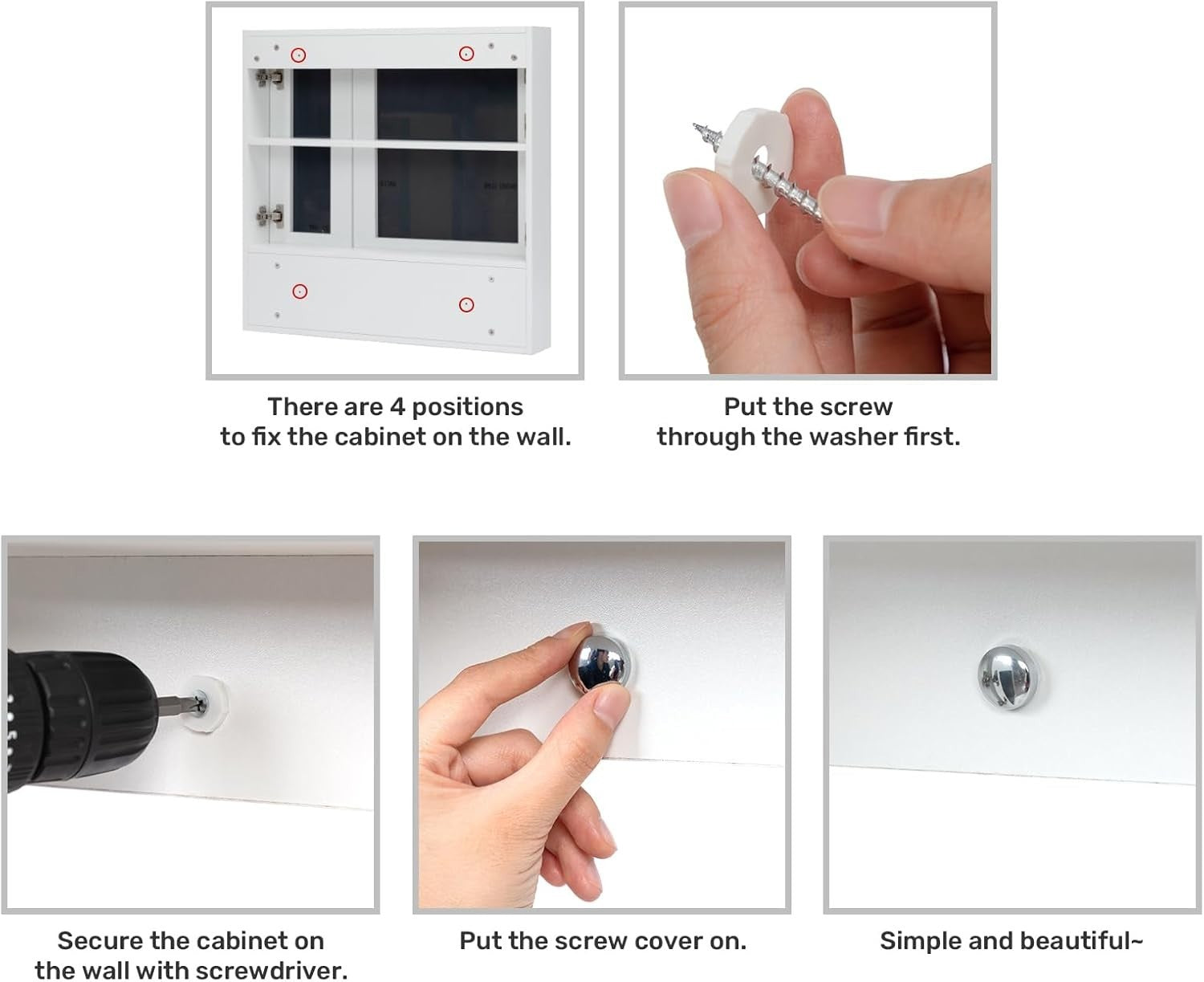 There are 4 positions
to fix the cabinet on the wall.

Put the screw
through the washer first.

Secure the cabinet on
the wall with screwdriver.

Put the screw cover on.

Simple and beautiful~