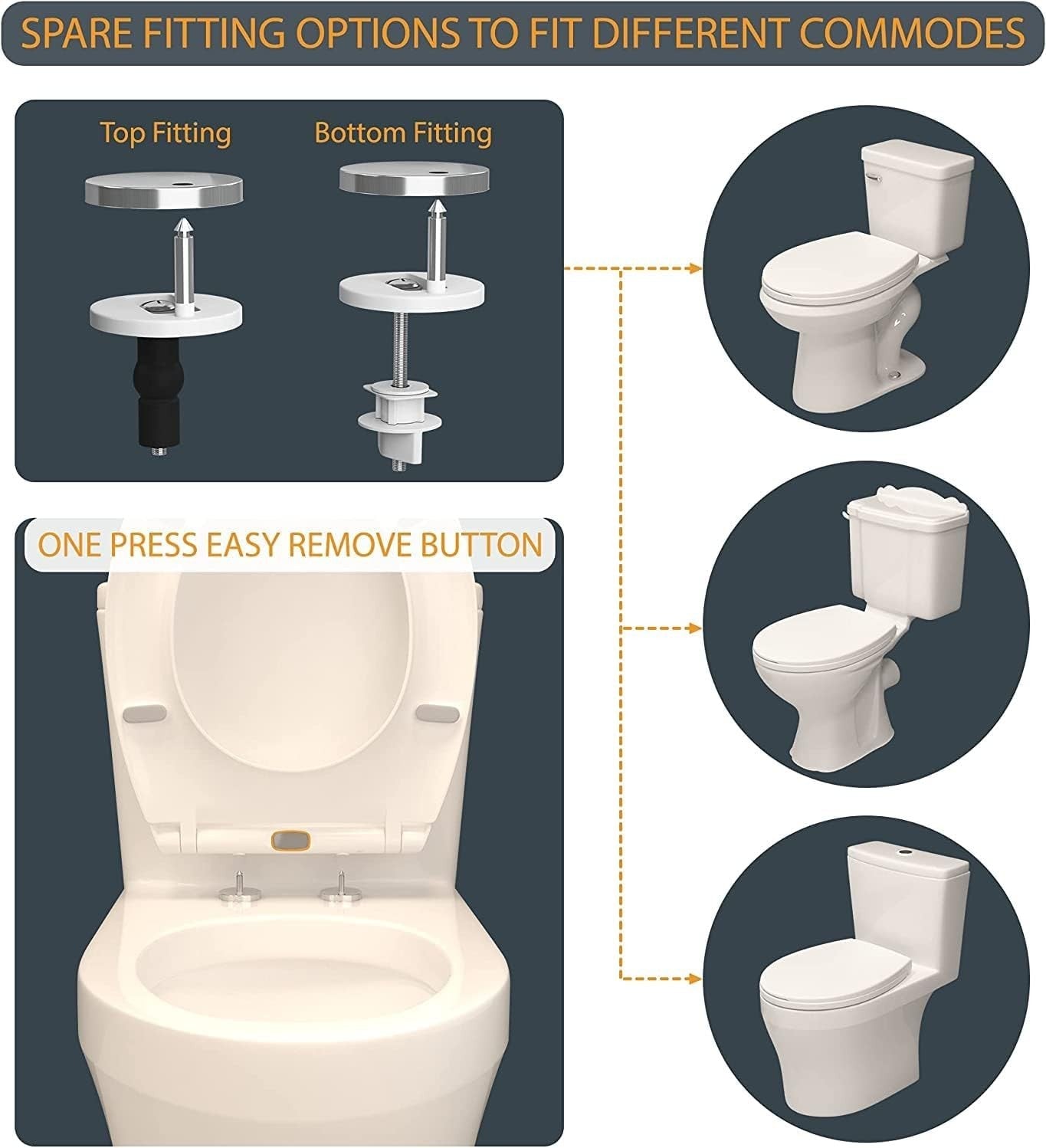 SPARE FITTING OPTIONS TO FIT DIFFERENT COMMODES

Top Fitting

Bottom Fitting

ONE PRESS EASY REMOVE BUTTON