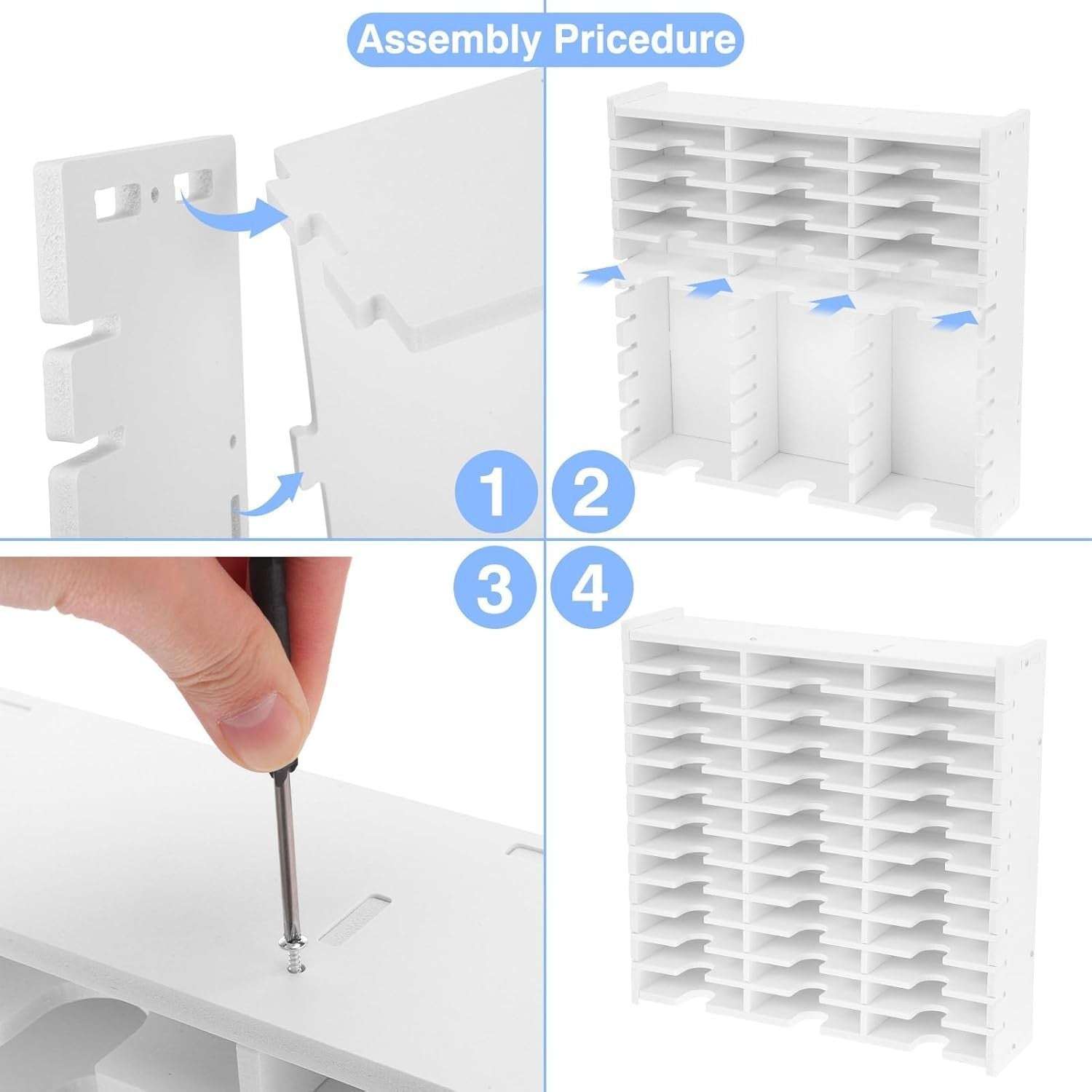 Assembly Pricedure

1

2

3

4