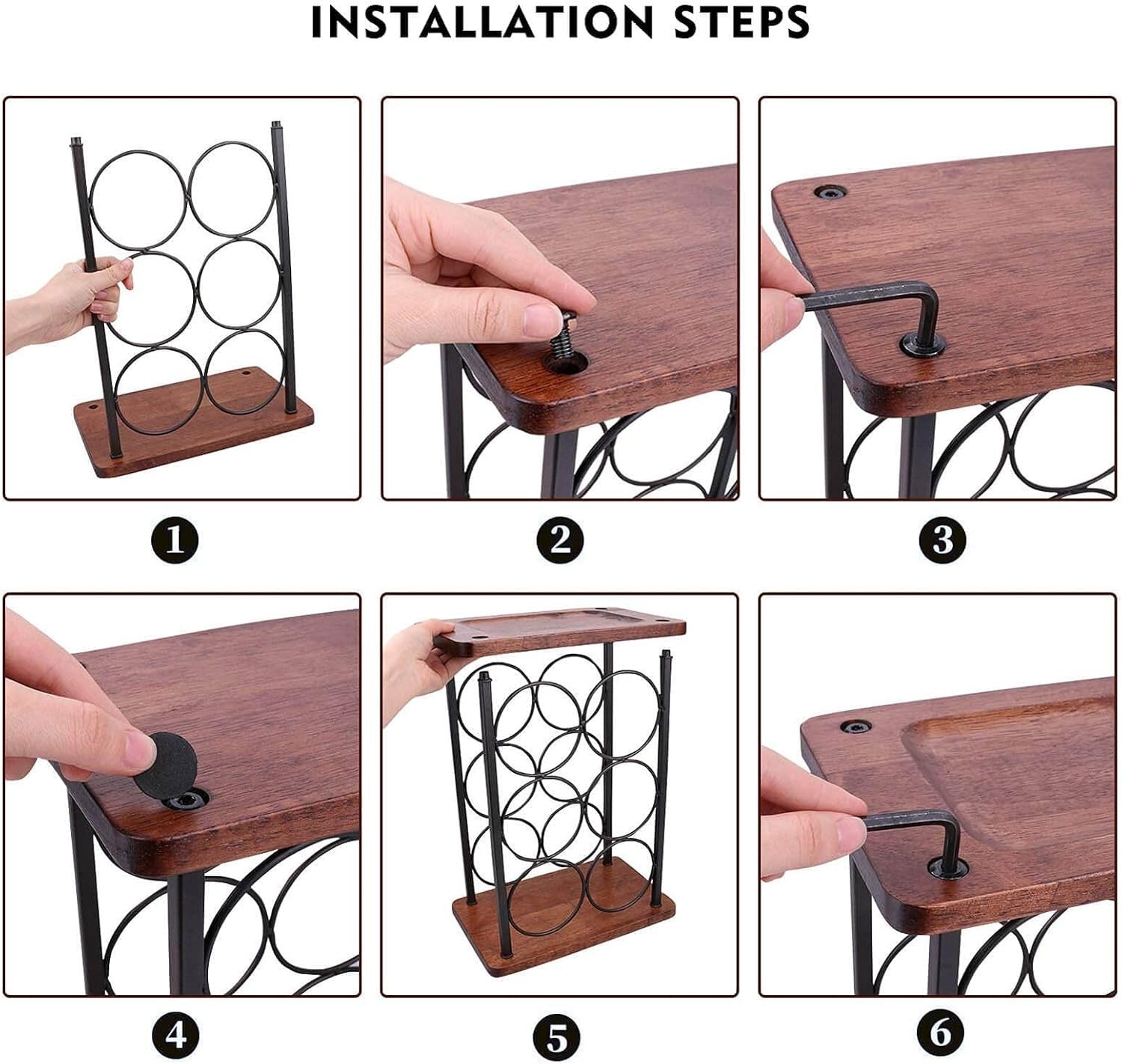 INSTALLATION STEPS

1

2

3

4

5

6