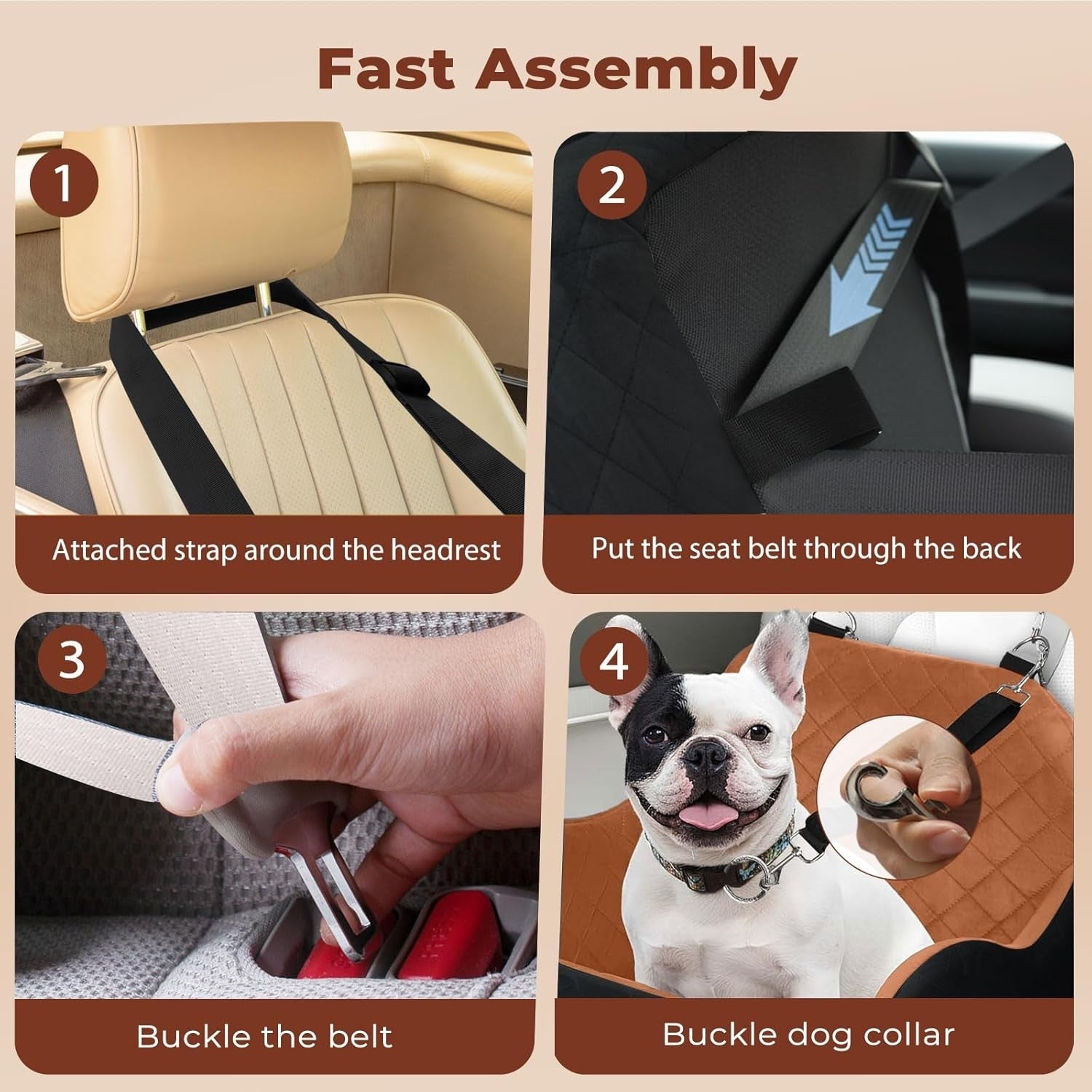 Fast Assembly

1

Attached strap around the headrest

2

Put the seat belt through the back

3

Buckle the belt

4

Buckle dog collar