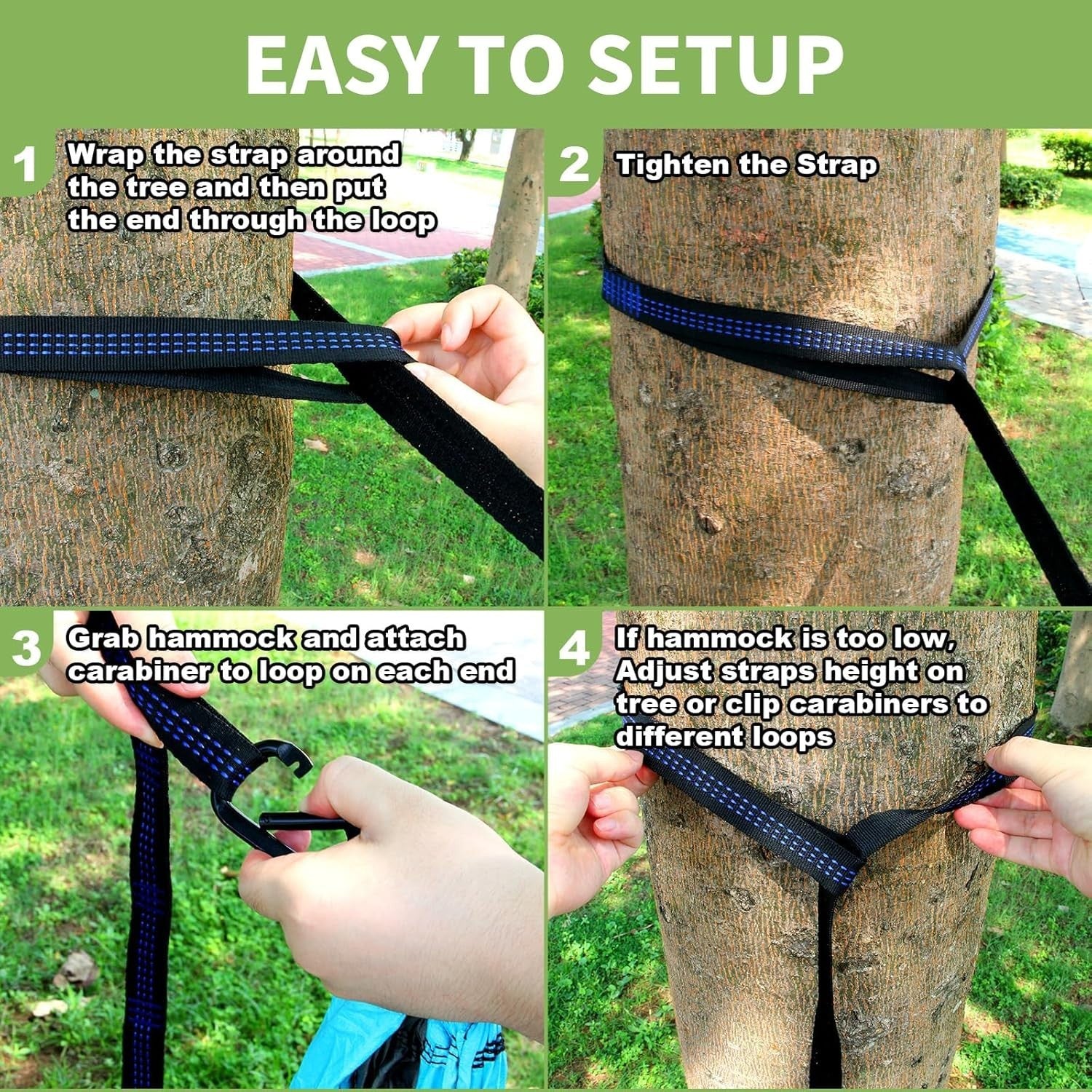 EASY TO SETUP

1 Wrap the strap around the tree and then put the end through the loop

2 Tighten the Strap

3 Grab hammock and attach carabiner to loop on each end

4 If hammock is too low, Adjust straps height on tree or clip carabiners to different loops