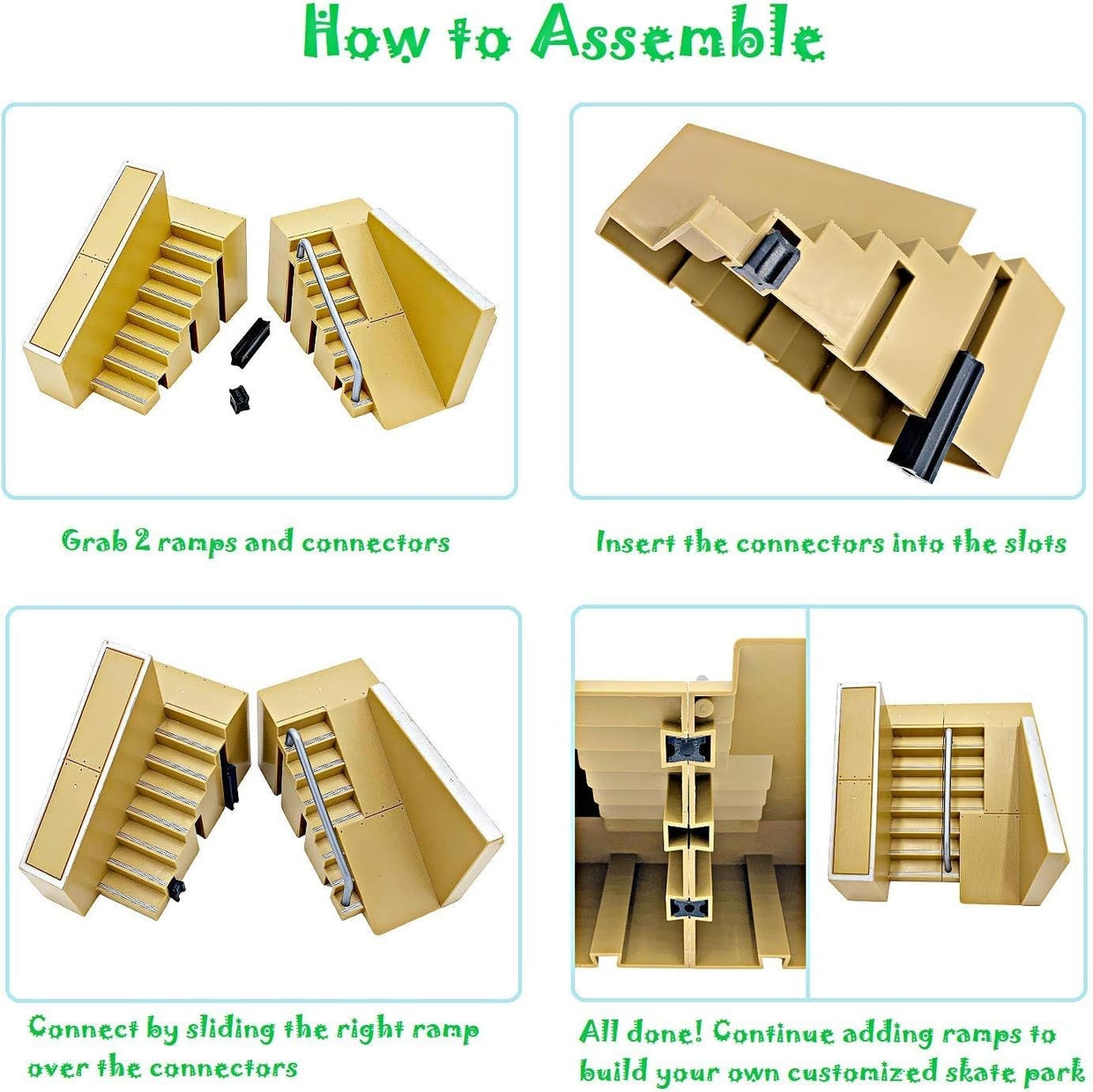 How to Assemble

Grab 2 ramps and connectors

Insert the connectors into the slots

Connect by sliding the right ramp over the connectors

All done! Continue adding ramps to build your own customized skate park