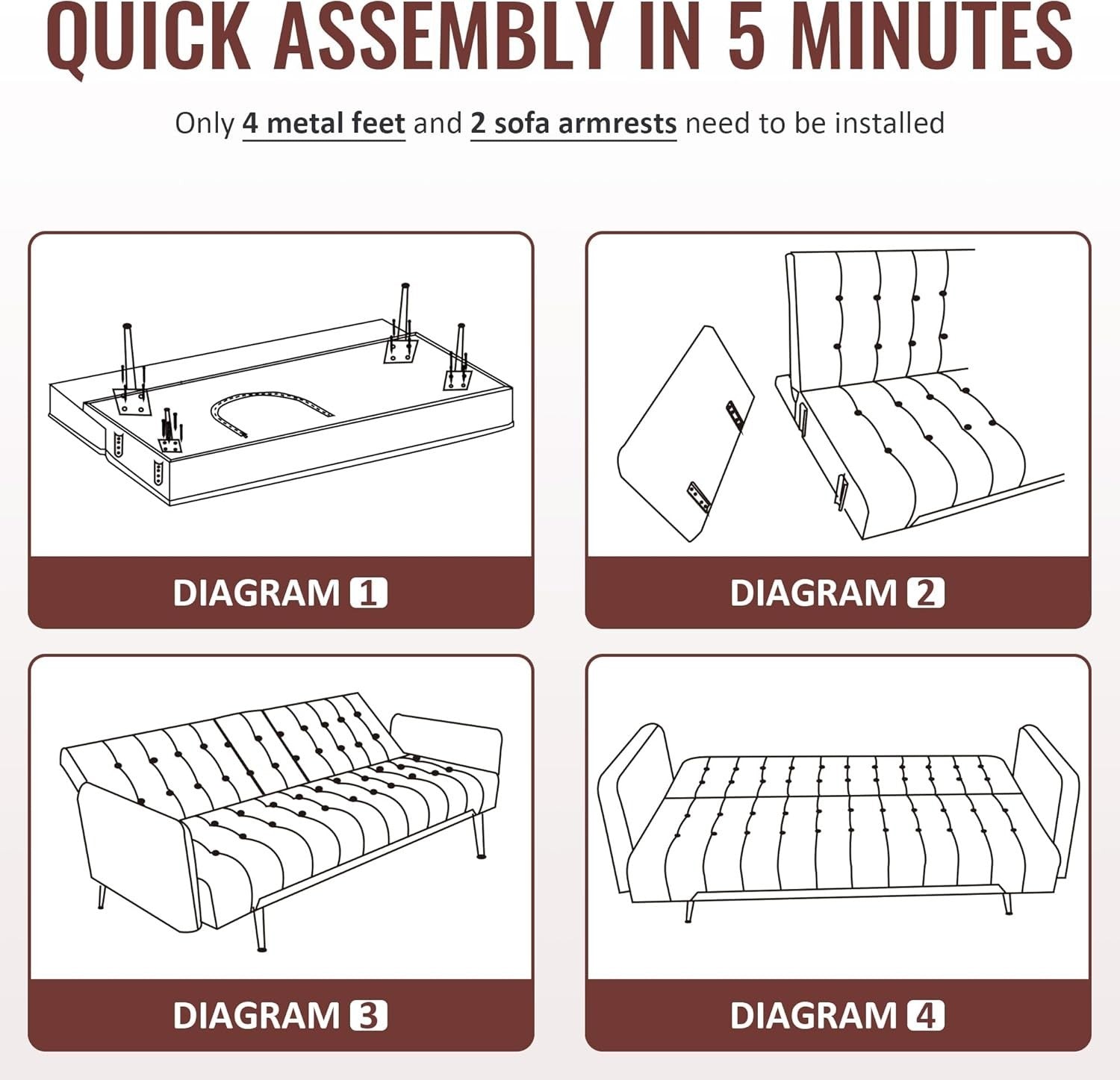 QUICK ASSEMBLY IN 5 MINUTES

Only 4 metal feet and 2 sofa armrests need to be installed

DIAGRAM 1

DIAGRAM 2

DIAGRAM 3

DIAGRAM 4