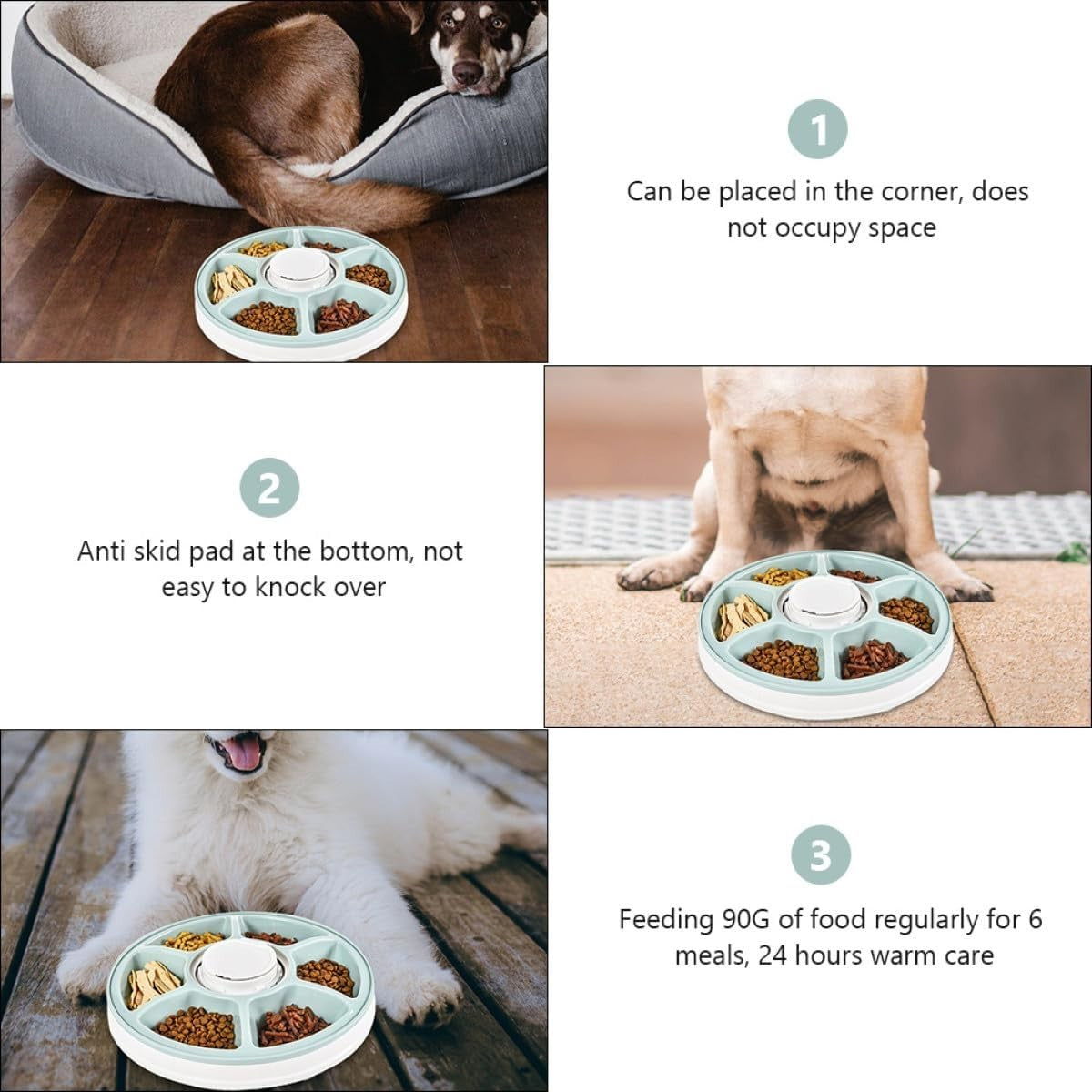 1

Can be placed in the corner, does not occupy space

2

Anti skid pad at the bottom, not easy to knock over

3

Feeding 90G of food regularly for 6 meals, 24 hours warm care