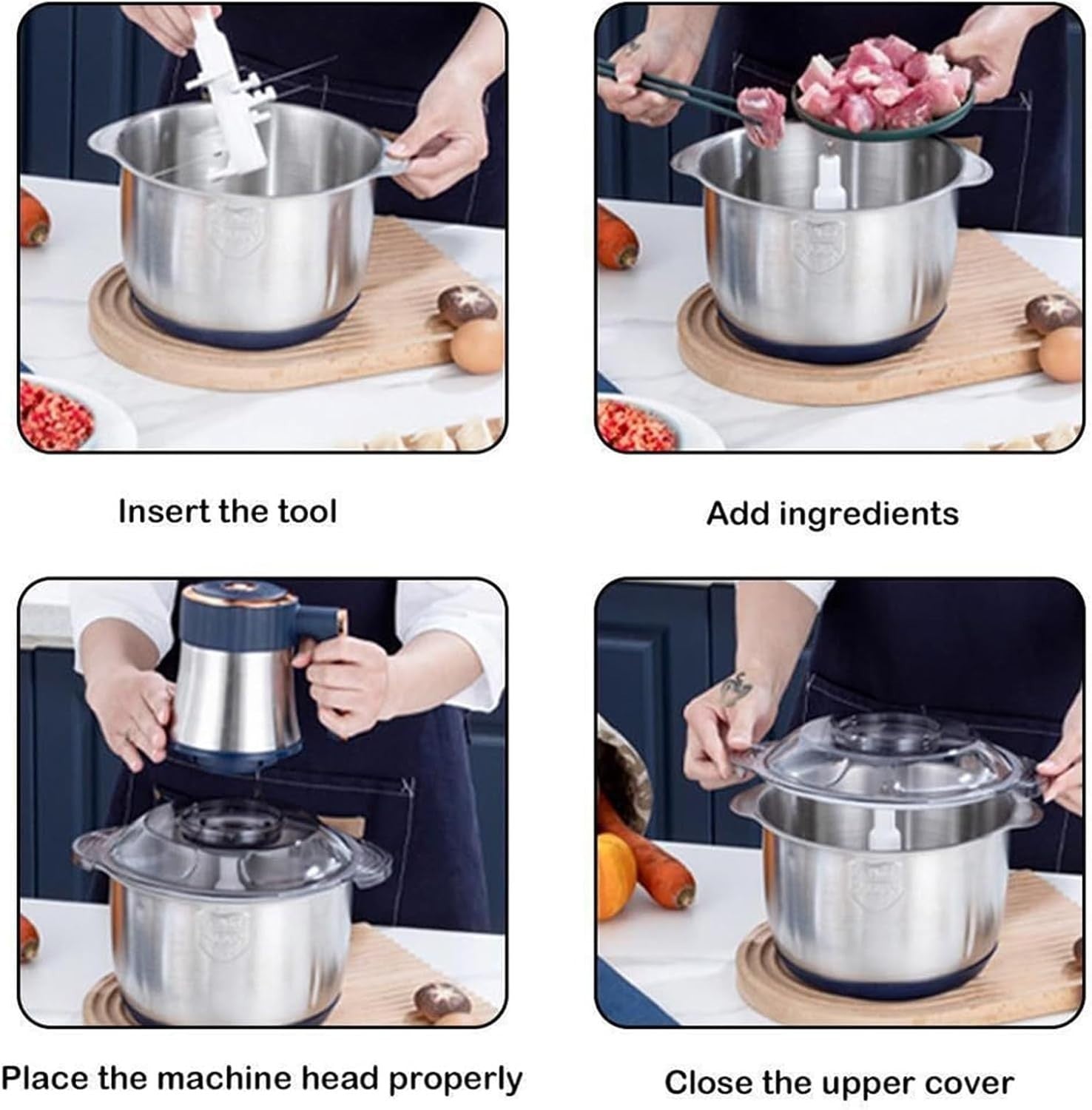 Insert the tool

Add ingredients

Place the machine head properly

Close the upper cover