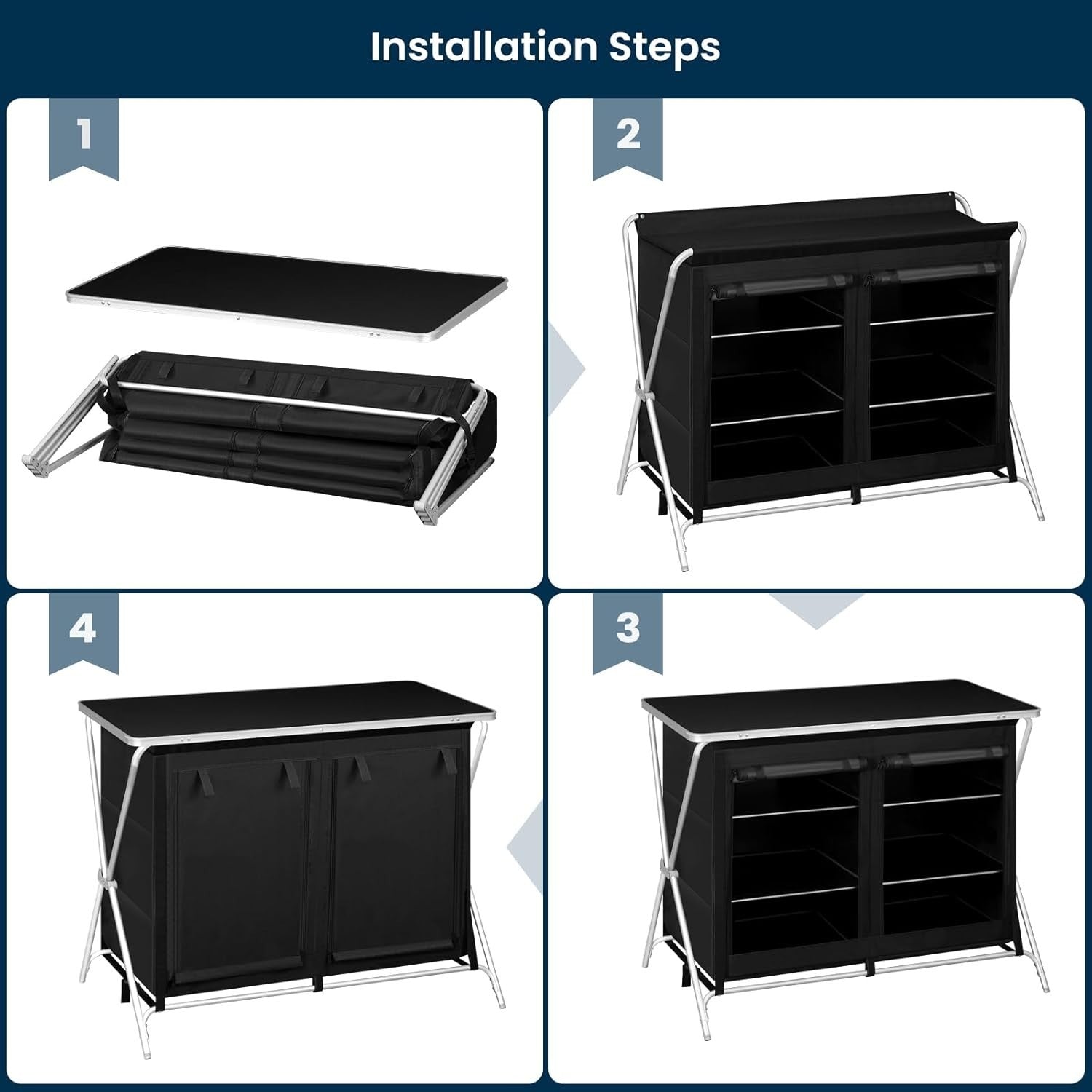 Installation Steps

1

2

4

3