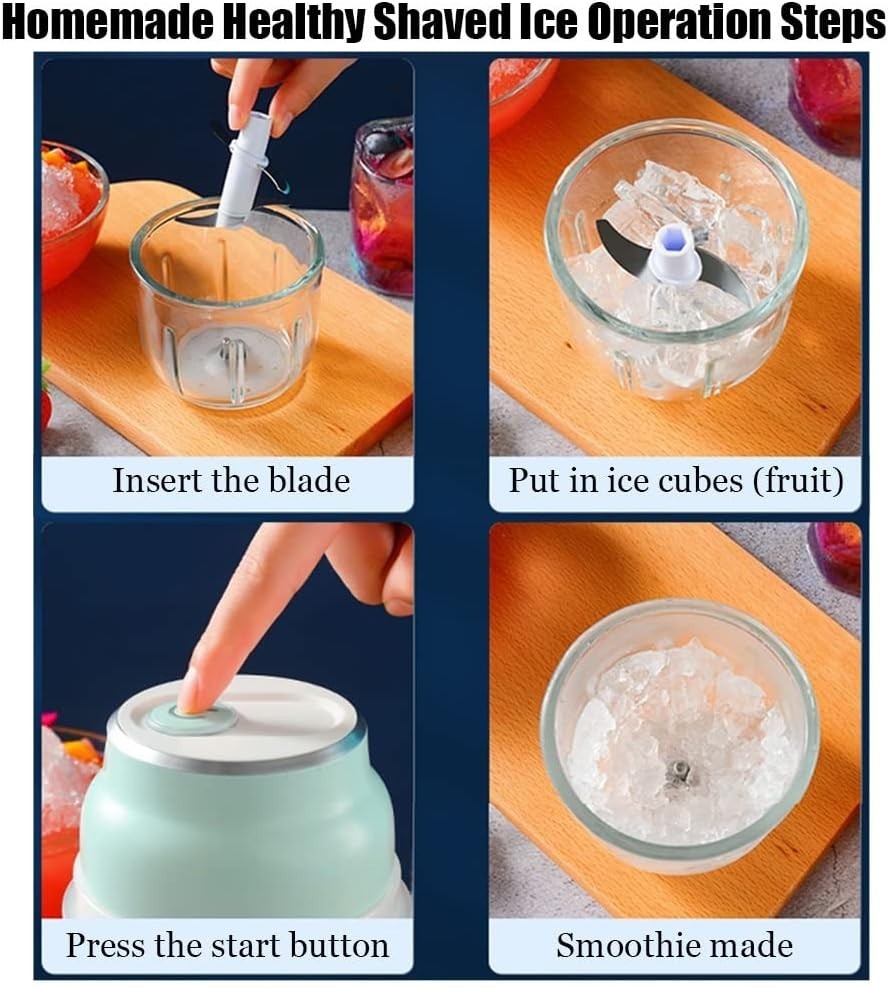 Homemade Healthy Shaved Ice Operation Steps

Insert the blade

Put in ice cubes (fruit)

Press the start button

Smoothie made