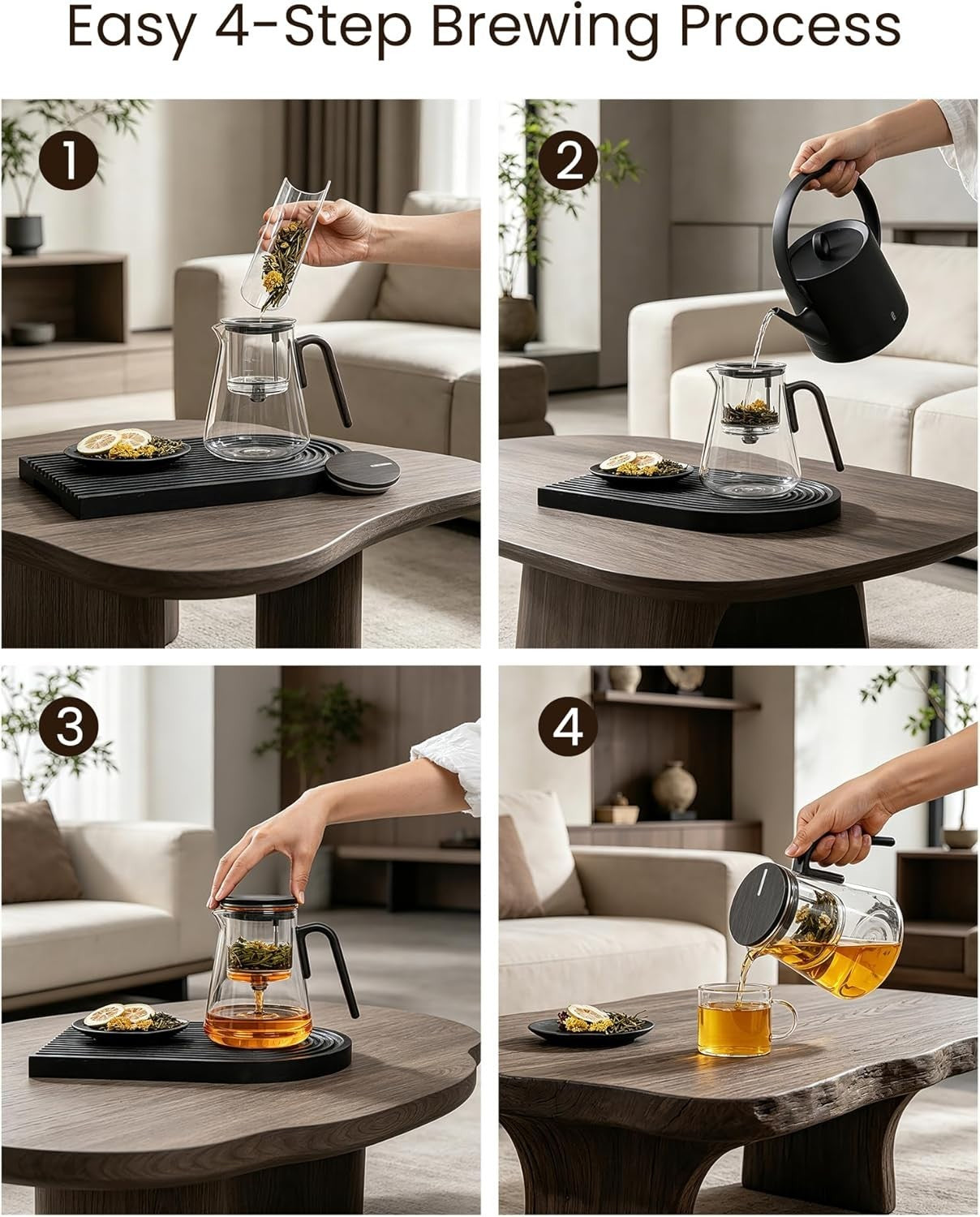 Easy 4-Step Brewing Process

1

2

3

4