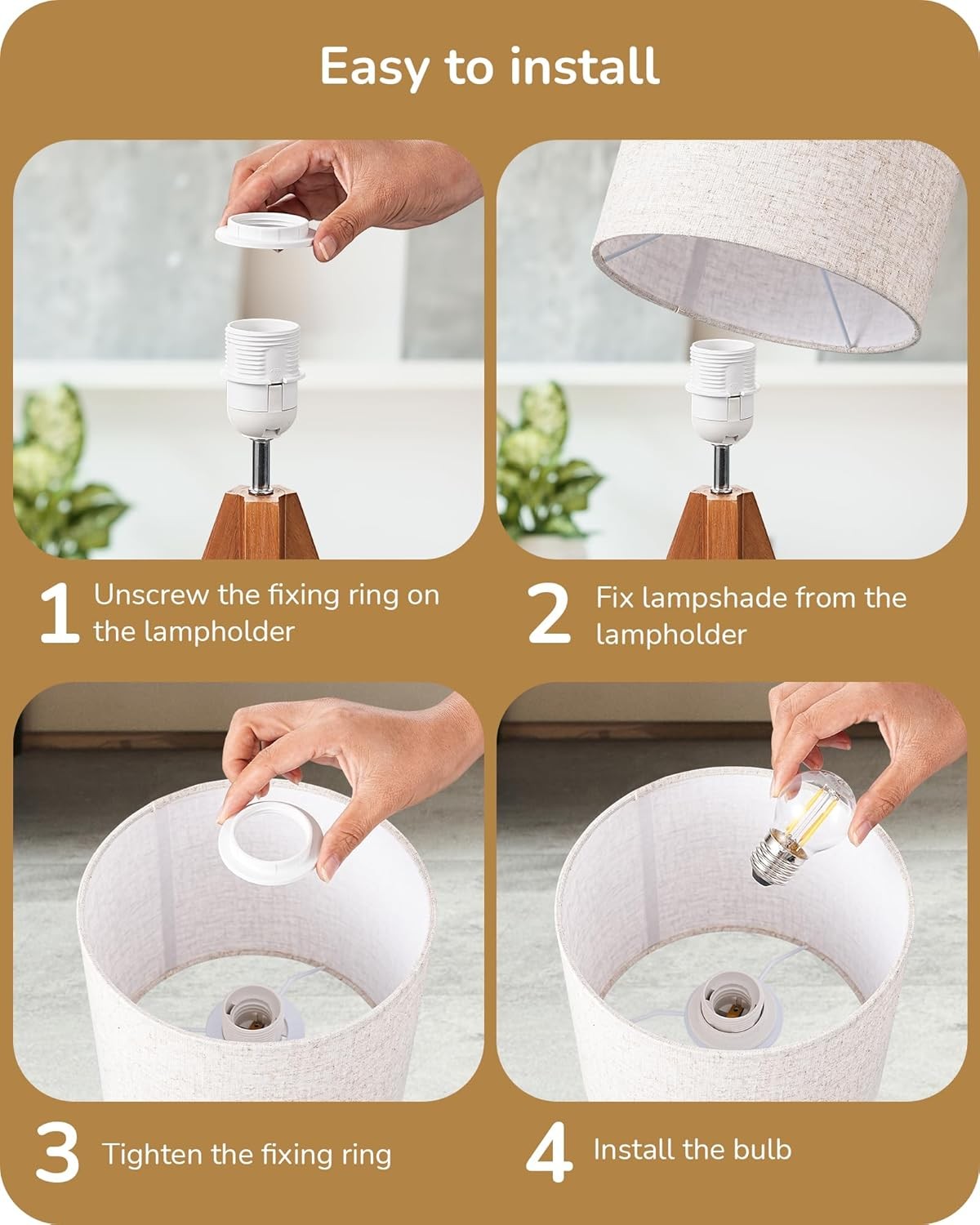 Easy to install

1 Unscrew the fixing ring on the lampholder

2 Fix lampshade from the lampholder

3 Tighten the fixing ring

4 Install the bulb