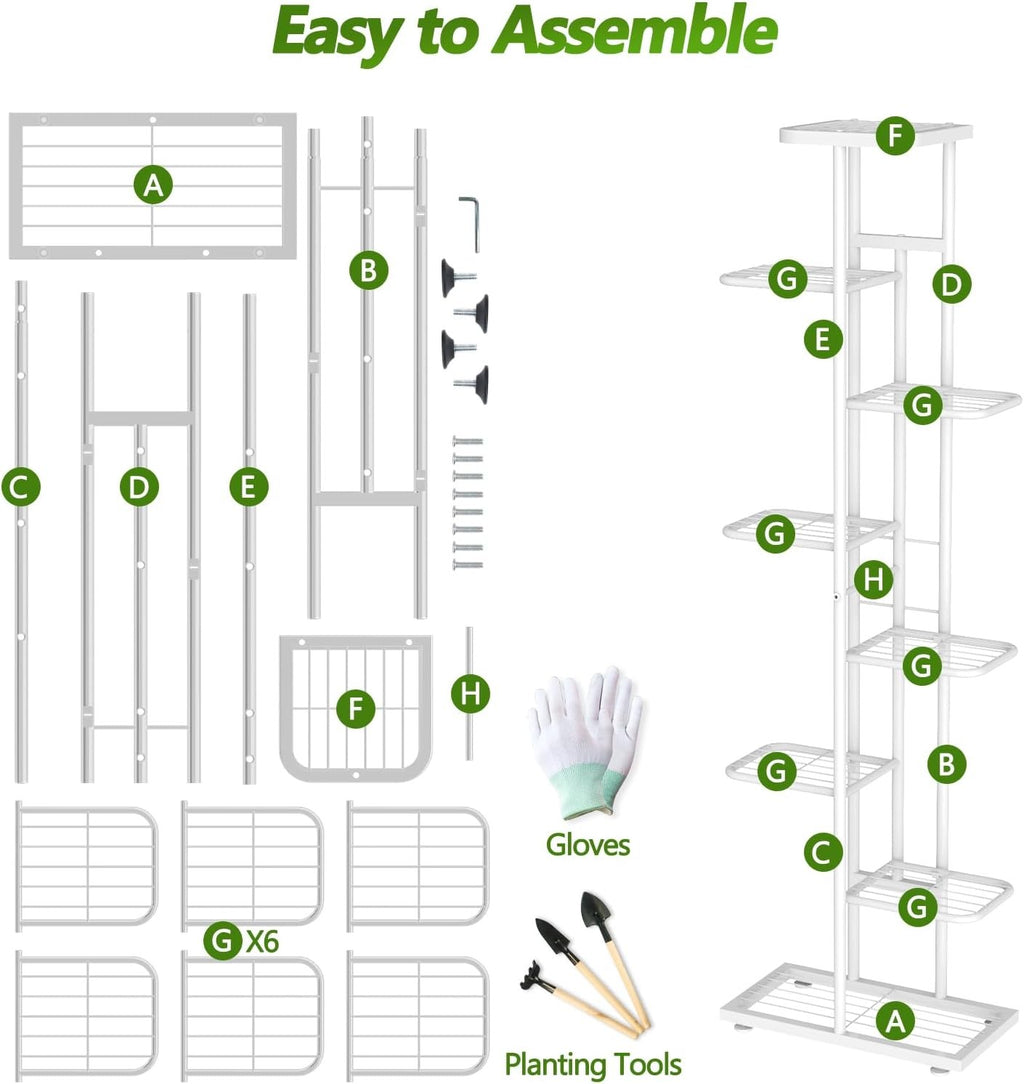 Easy to Assemble

A

B

C

D

E

F

H

Gloves

G X6

Planting Tools

F

G

D

E

G

G

H

G

G

B

C

G

A